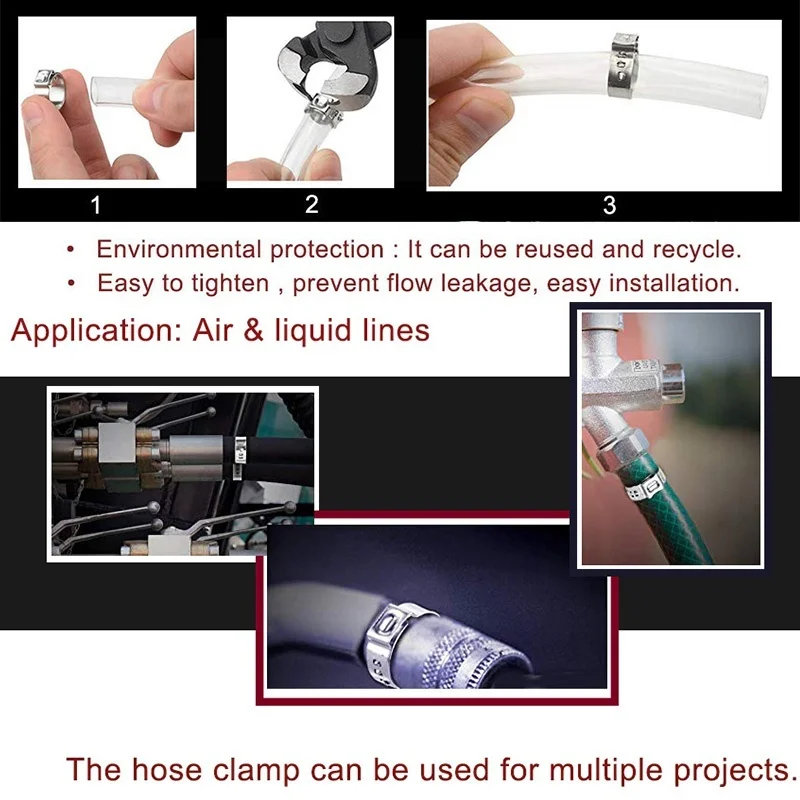 1
2
3

• Environmental protection : It can be reused and recycle.
• Easy to tighten , prevent flow leakage, easy installation.

Application: Air & liquid lines

The hose clamp can be used for multiple projects.