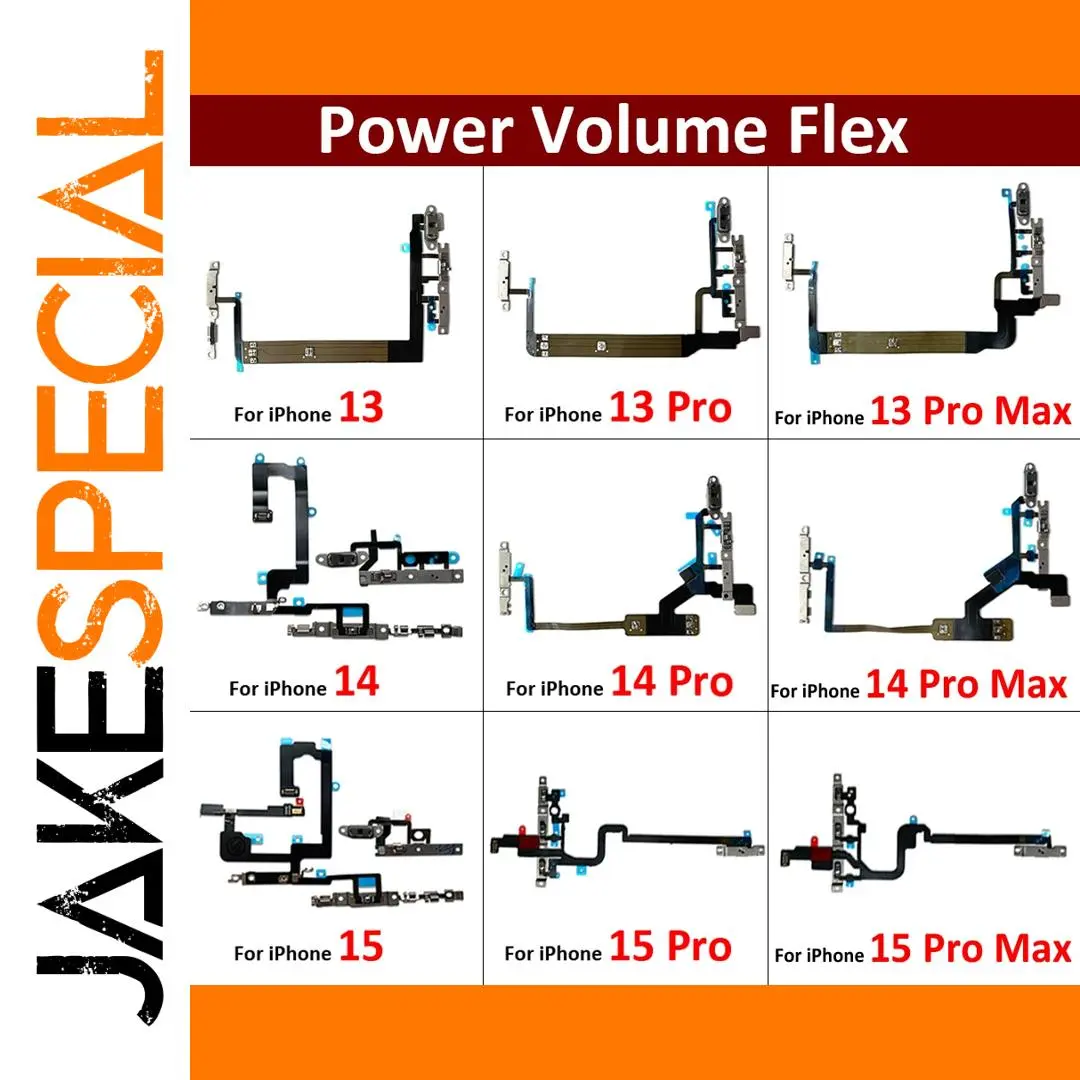 JAKESPECIAL

Power Volume Flex

For iPhone 13
For iPhone 13 Pro
For iPhone 13 Pro Max
For iPhone 14
For iPhone 14 Pro
For iPhone 14 Pro Max
For iPhone 15
For iPhone 15 Pro
For iPhone 15 Pro Max