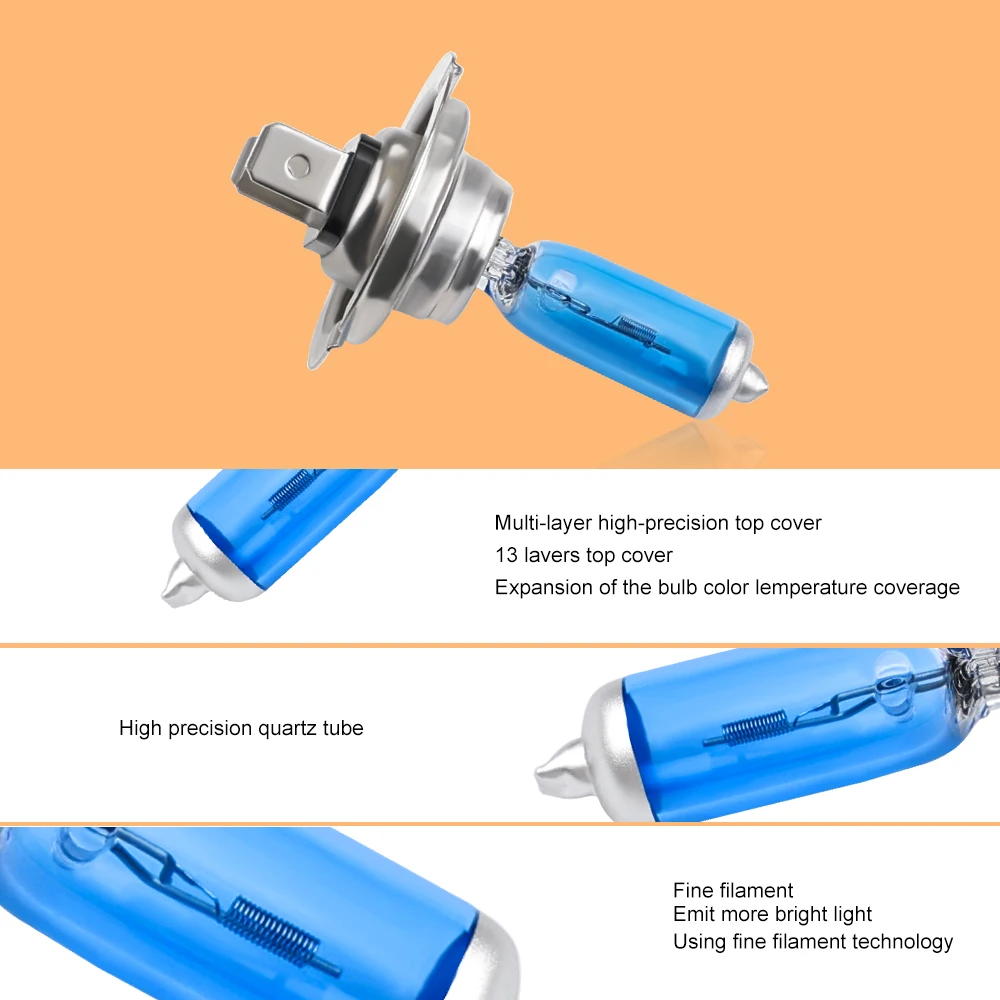 Multi-layer high-precision top cover
13 lavers top cover
Expansion of the bulb color lemperature coverage

High precision quartz tube

Fine filament
Emit more bright light
Using fine filament technology