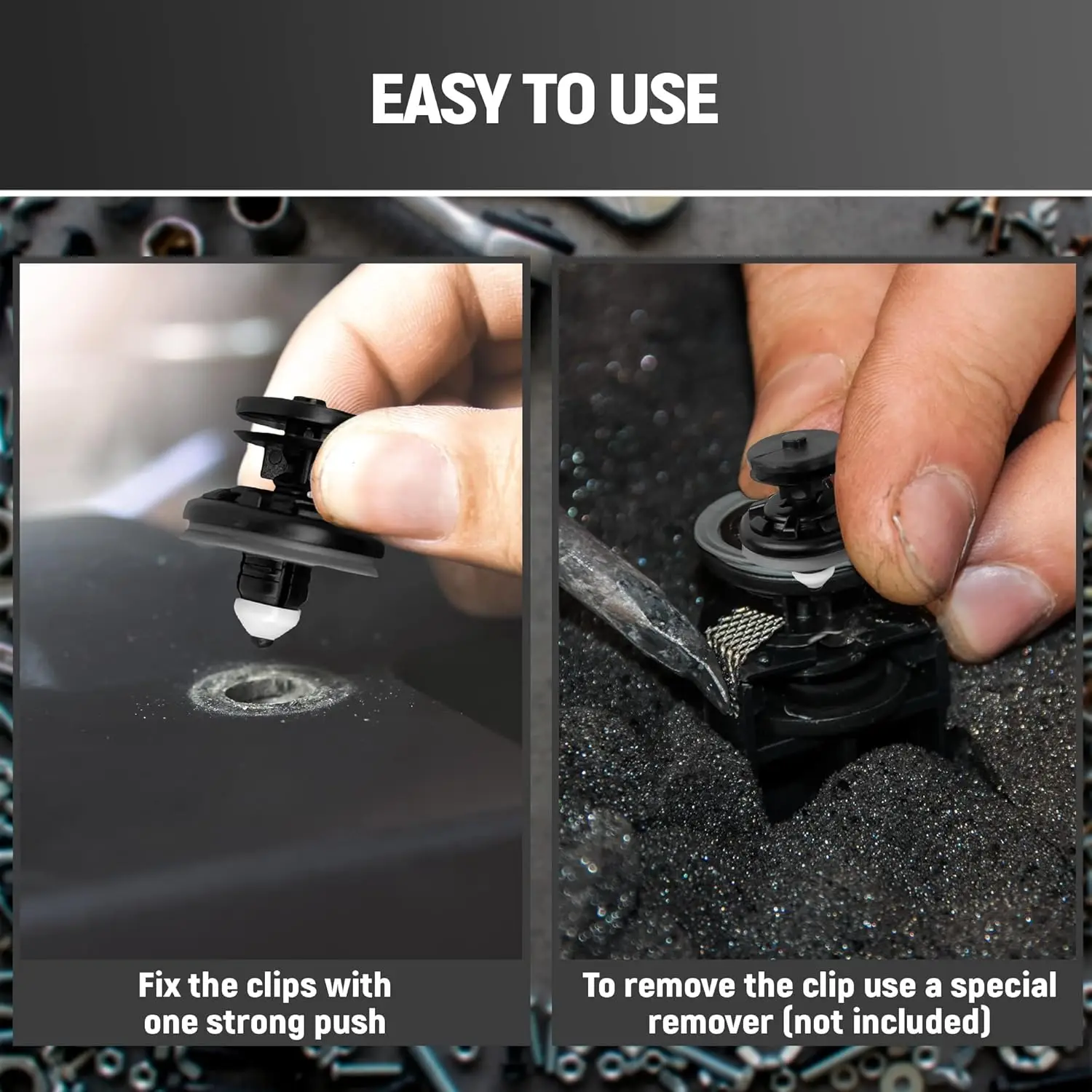 EASY TO USE

Fix the clips with one strong push

To remove the clip use a special remover (not included)