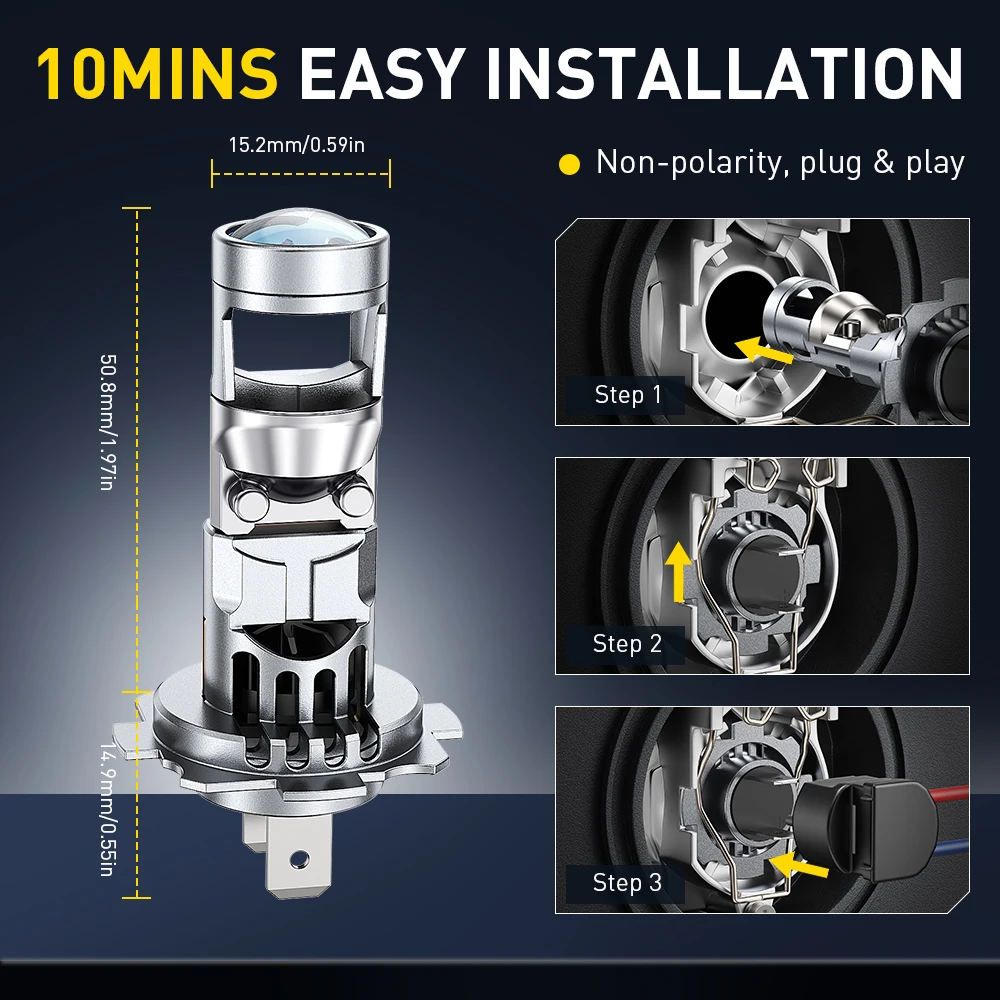 10MINS EASY INSTALLATION

15.2mm/0.59in

50.8mm/1.97in

14.9mm/0.55in

Non-polarity, plug & play

Step 1

Step 2

Step 3