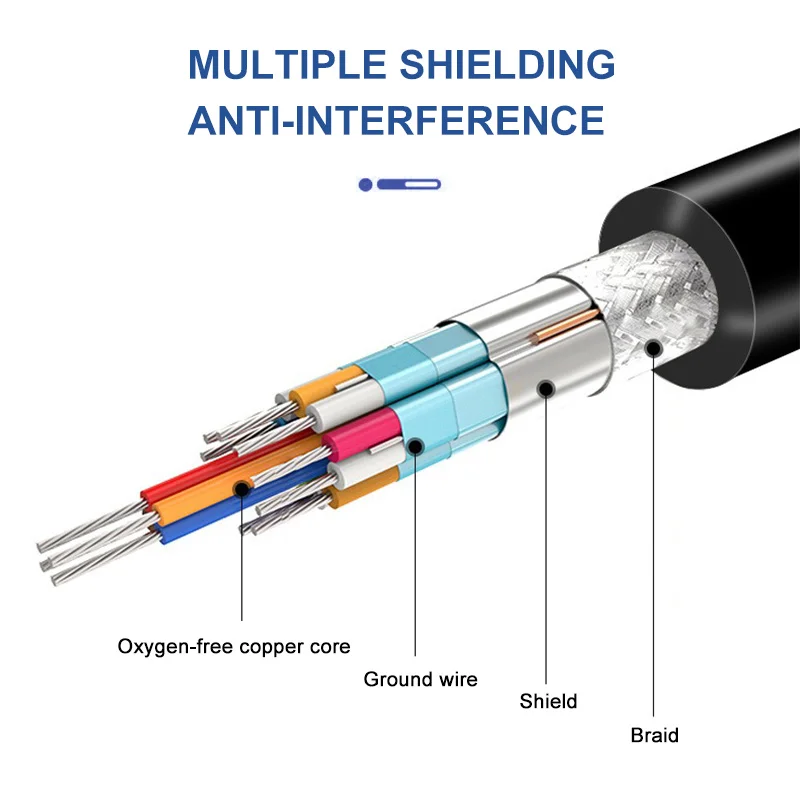 MULTIPLE SHIELDING
ANTI-INTERFERENCE

Oxygen-free copper core

Ground wire

Shield

Braid