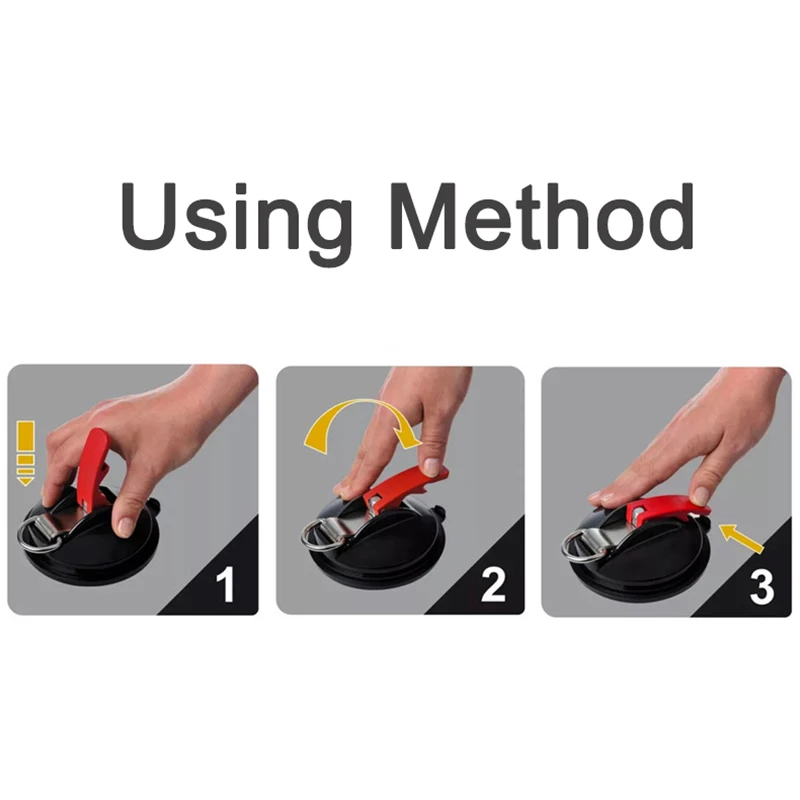 Using Method

1

2

3