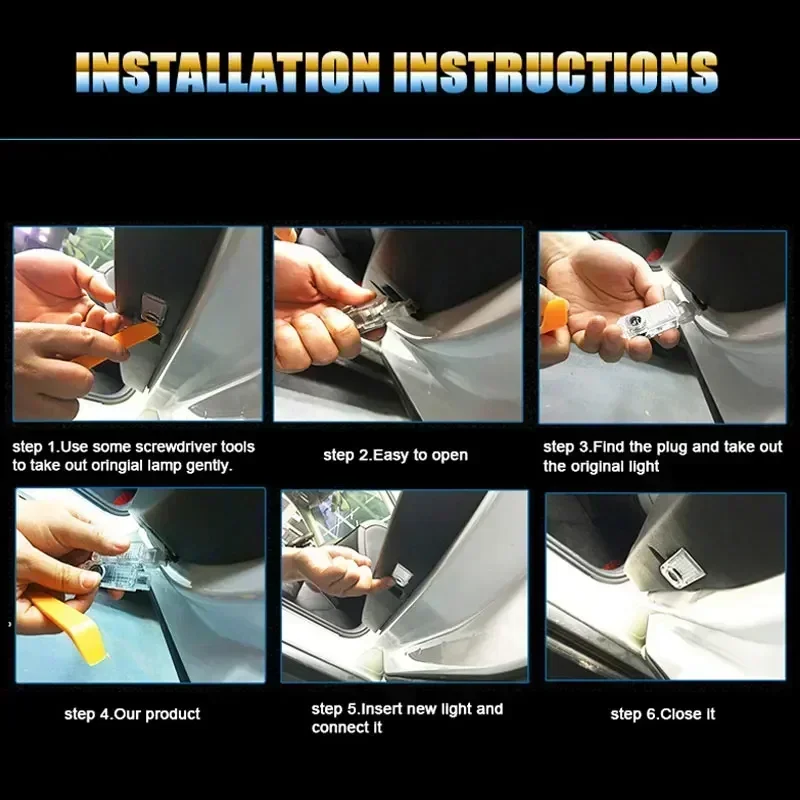 INSTALLATION INSTRUCTIONS

step 1.Use some screwdriver tools to take out oringial lamp gently.

step 2.Easy to open

step 3.Find the plug and take out the original light

step 4.Our product

step 5.Insert new light and connect it

step 6.Close it