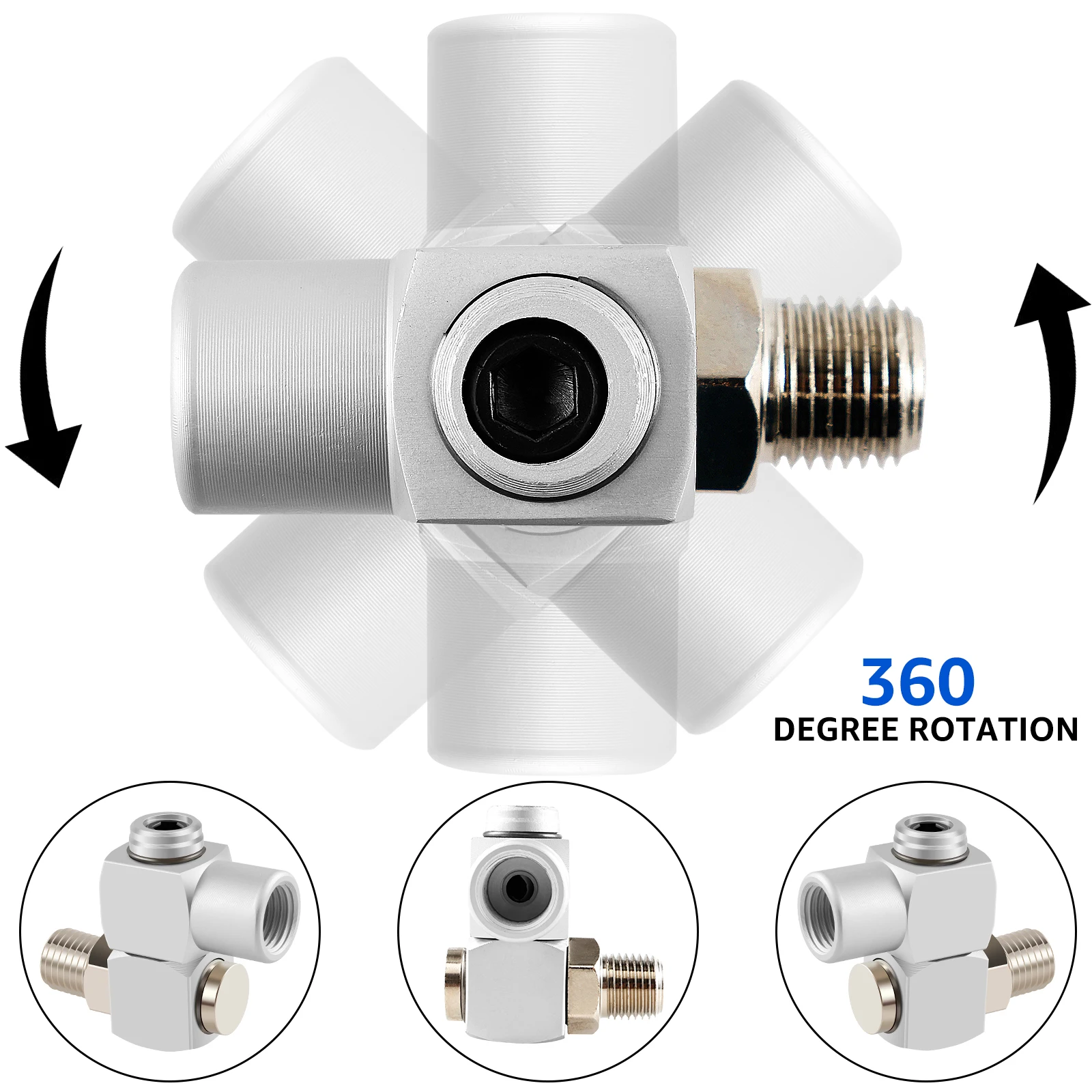 360
DEGREE ROTATION