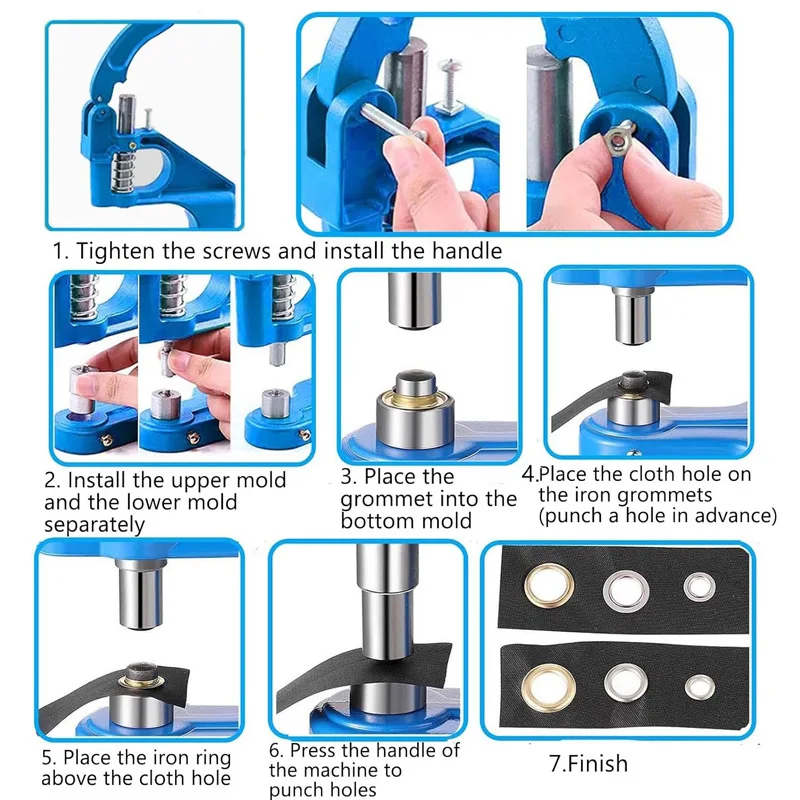 1. Tighten the screws and install the handle

2. Install the upper mold and the lower mold separately

3. Place the grommet into the bottom mold

4.Place the cloth hole on the iron grommets (punch a hole in advance)

5. Place the iron ring above the cloth hole

6. Press the handle of the machine to punch holes

7.Finish