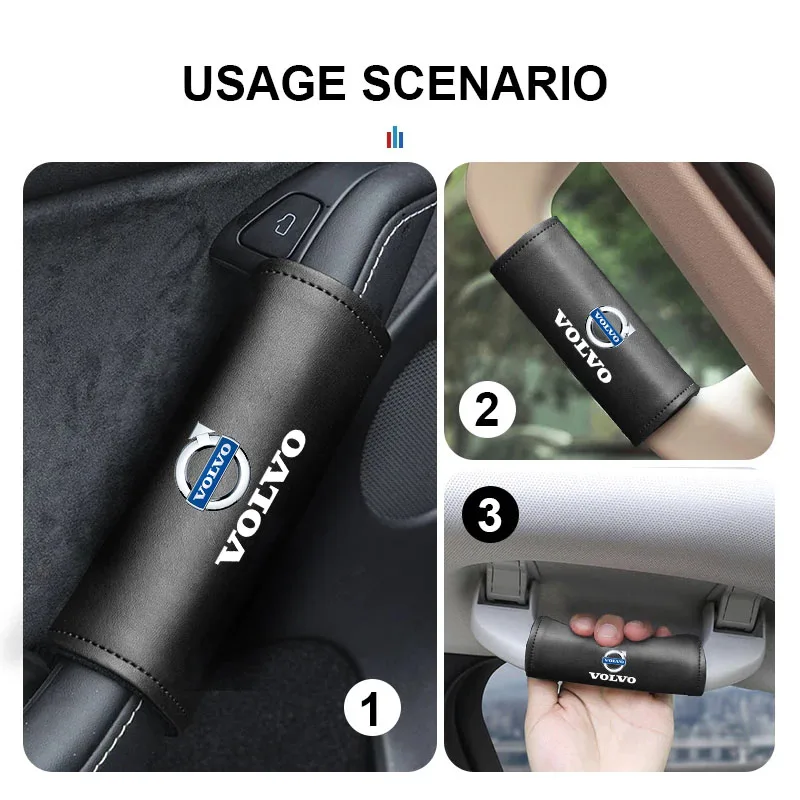 USAGE SCENARIO

VOLVO
VOLVO

1

VOLVO
VOLVO

2

3

VOLVO
VOLVO