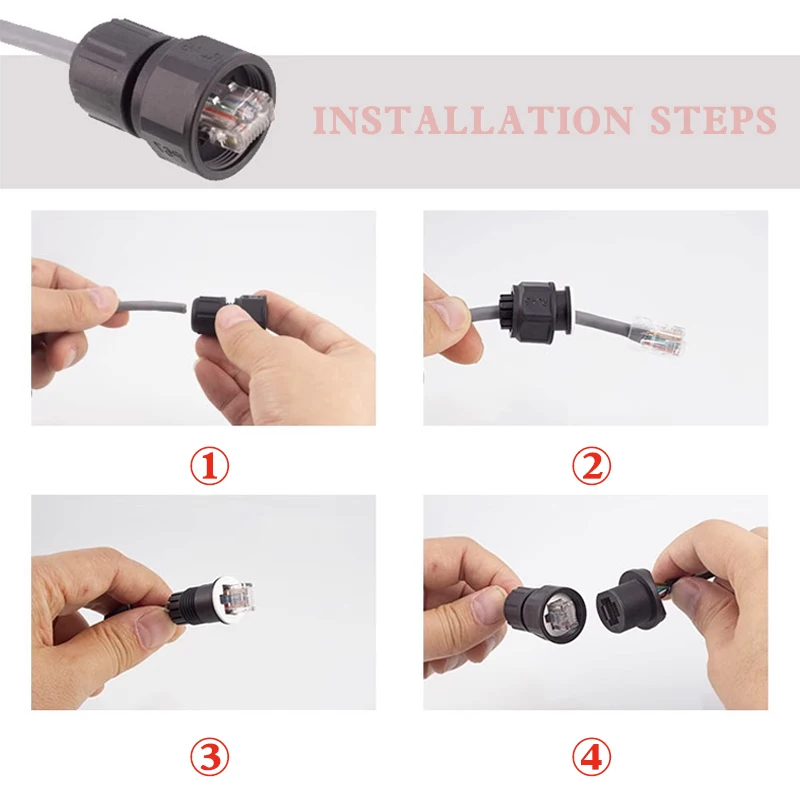 INSTALLATION STEPS

①

②

③

④