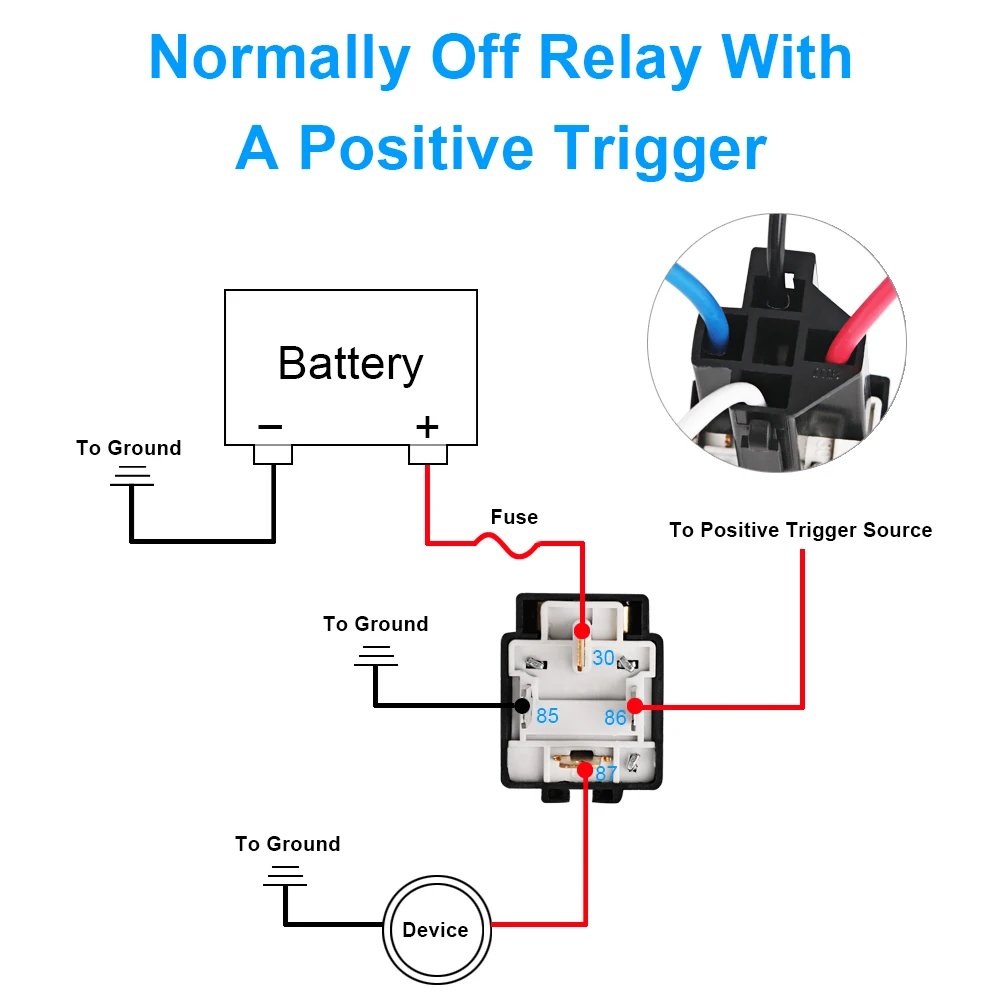 Normally Off Relay With A Positive Trigger

Battery

−

+

To Ground

Fuse

To Positive Trigger Source

To Ground

30

85

86

87

To Ground

Device