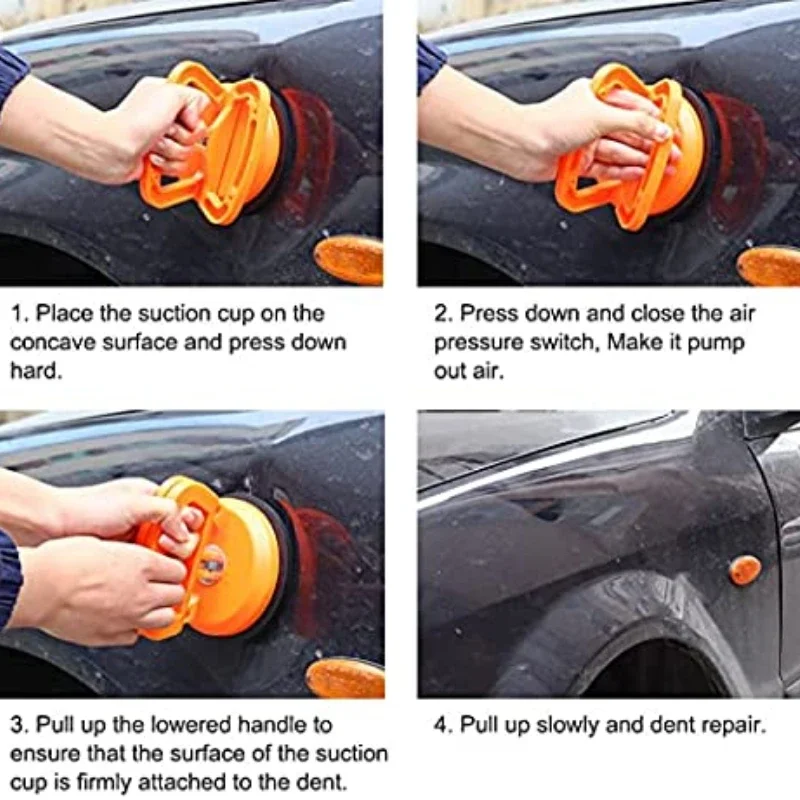 1. Place the suction cup on the concave surface and press down hard.

2. Press down and close the air pressure switch, Make it pump out air.

3. Pull up the lowered handle to ensure that the surface of the suction cup is firmly attached to the dent.

4. Pull up slowly and dent repair.