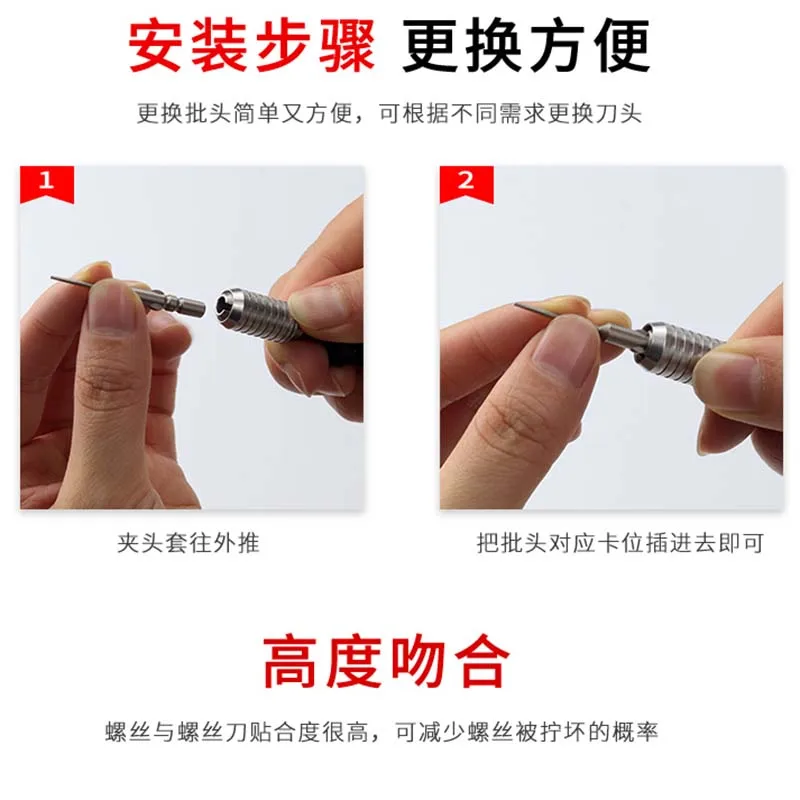 安装步骤 更换方便

更换批头简单又方便，可根据不同需求更换刀头

1

2

夹头套往外推

把批头对应卡位插进去即可

高度吻合

螺丝与螺丝刀贴合度很高，可减少螺丝被拧坏的概率