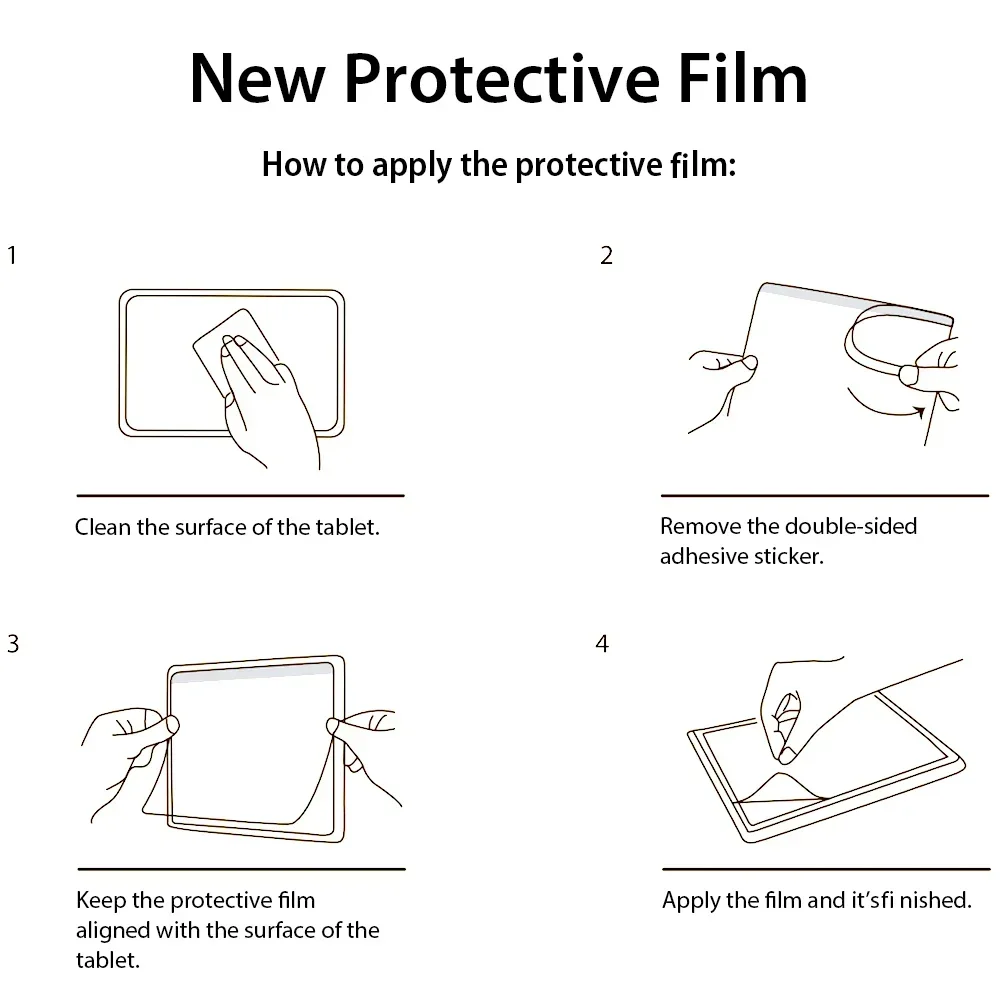 New Protective Film

How to apply the protective film:

1

Clean the surface of the tablet.

2

Remove the double-sided adhesive sticker.

3

Keep the protective film aligned with the surface of the tablet.

4

Apply the film and it'sfi nished.