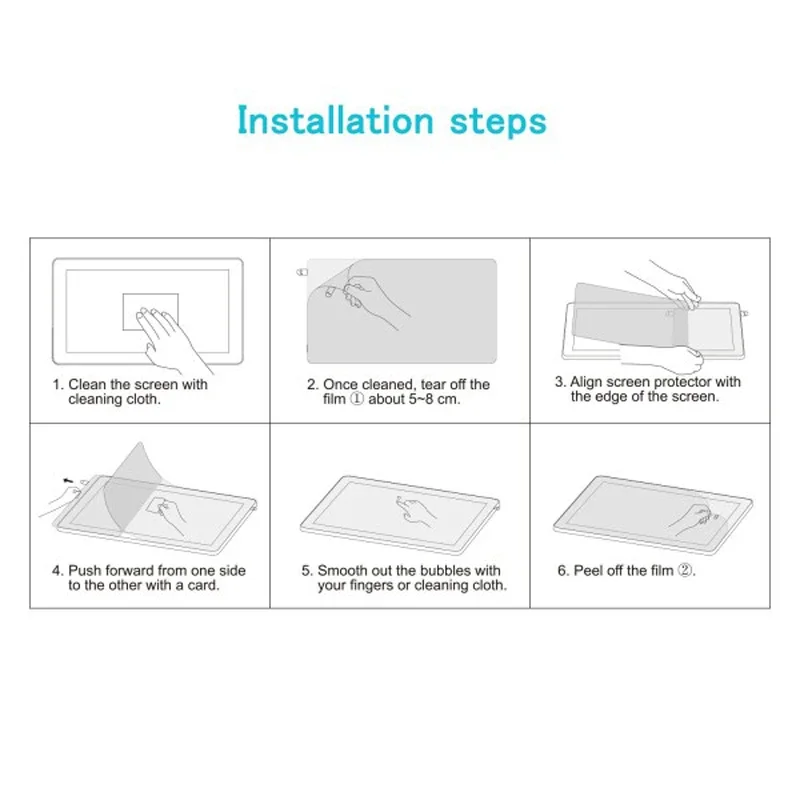 Installation steps

1. Clean the screen with cleaning cloth.

2. Once cleaned, tear off the film ① about 5~8 cm.

3. Align screen protector with the edge of the screen.

4. Push forward from one side to the other with a card.

5. Smooth out the bubbles with your fingers or cleaning cloth.

6. Peel off the film ②.