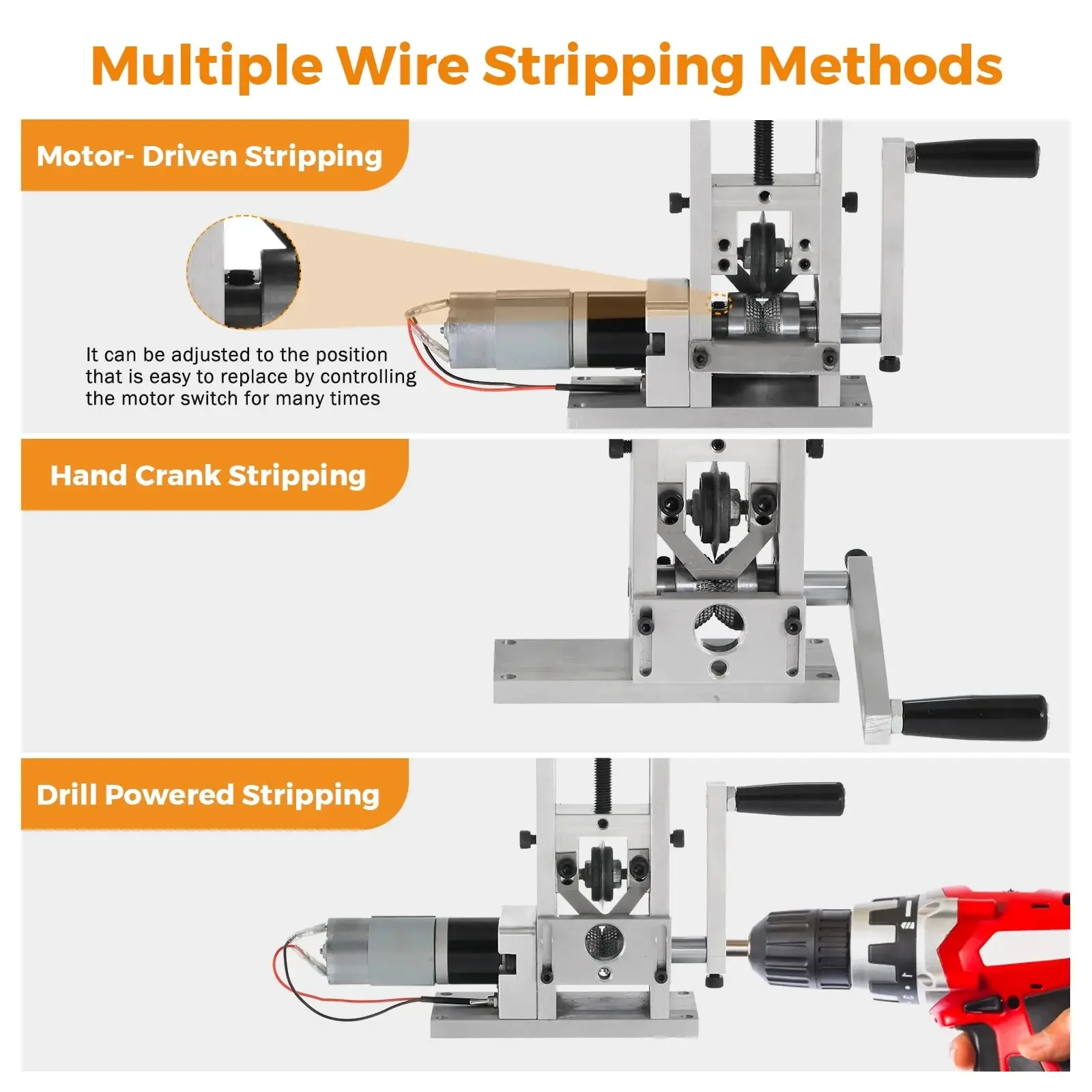 Multiple Wire Stripping Methods

Motor- Driven Stripping

It can be adjusted to the position that is easy to replace by controlling the motor switch for many times

Hand Crank Stripping

Drill Powered Stripping