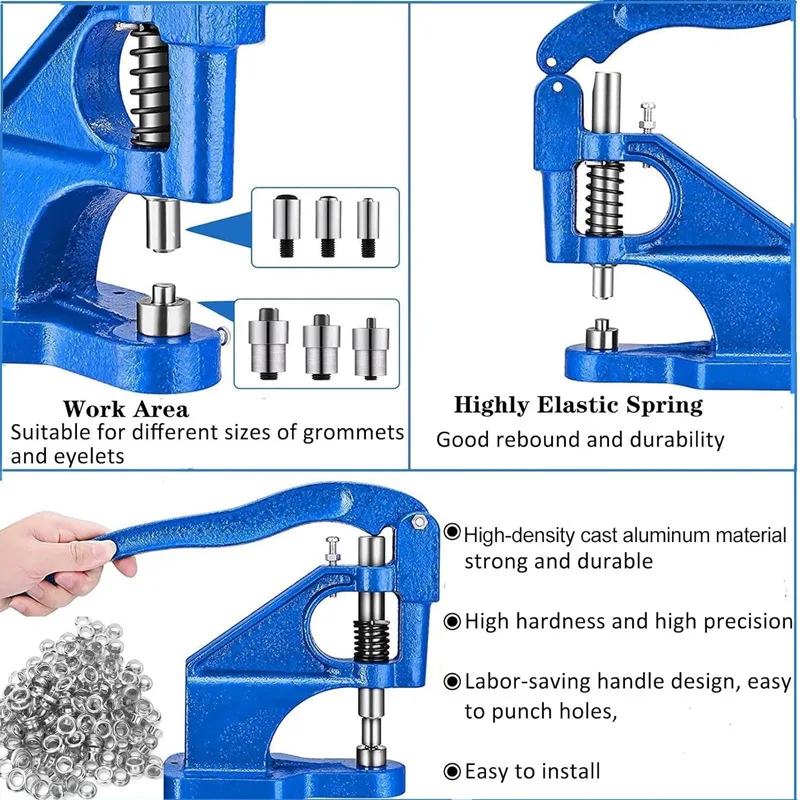 Work Area
Suitable for different sizes of grommets and eyelets

Highly Elastic Spring
Good rebound and durability

◉High-density cast aluminum material strong and durable

◉High hardness and high precision

◉Labor-saving handle design, easy to punch holes,

◉Easy to install