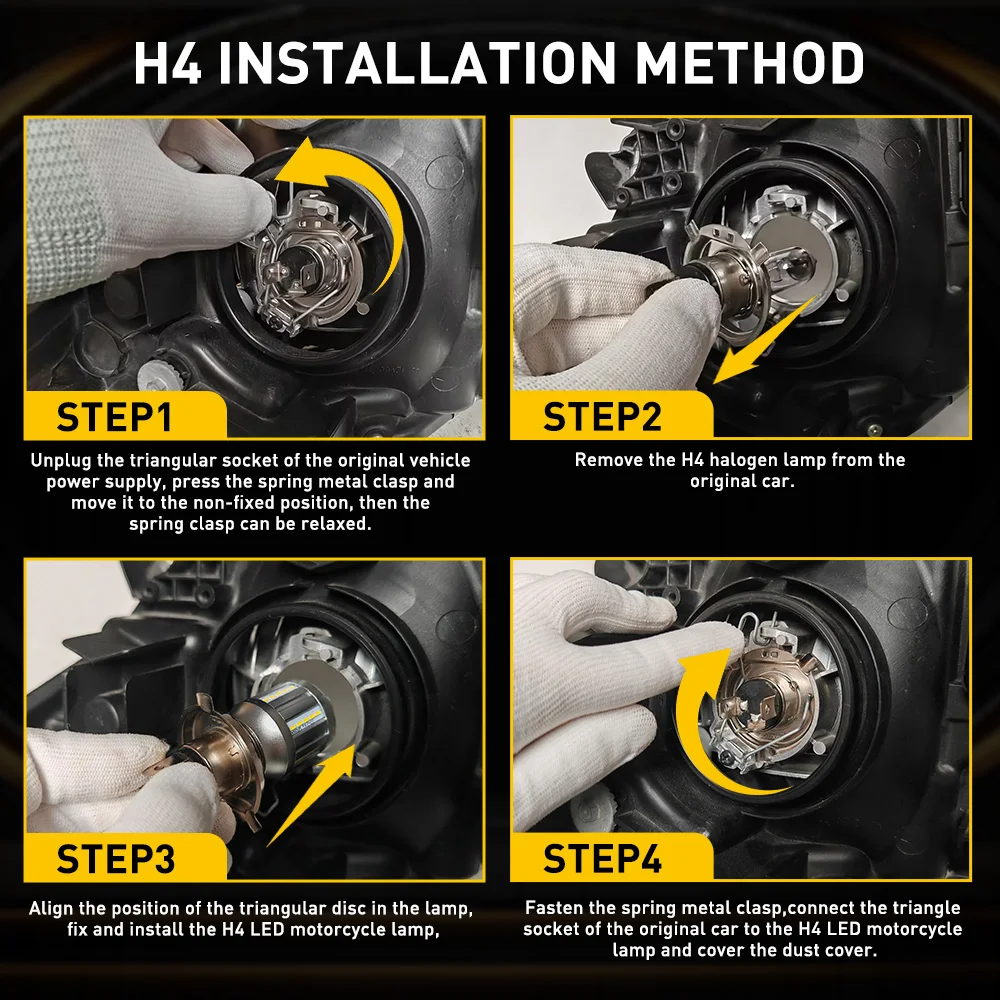 H4 INSTALLATION METHOD

STEP1

Unplug the triangular socket of the original vehicle power supply, press the spring metal clasp and move it to the non-fixed position, then the spring clasp can be relaxed.

STEP2

Remove the H4 halogen lamp from the original car.

STEP3

Align the position of the triangular disc in the lamp, fix and install the H4 LED motorcycle lamp,

STEP4

Fasten the spring metal clasp,connect the triangle socket of the original car to the H4 LED motorcycle lamp and cover the dust cover.