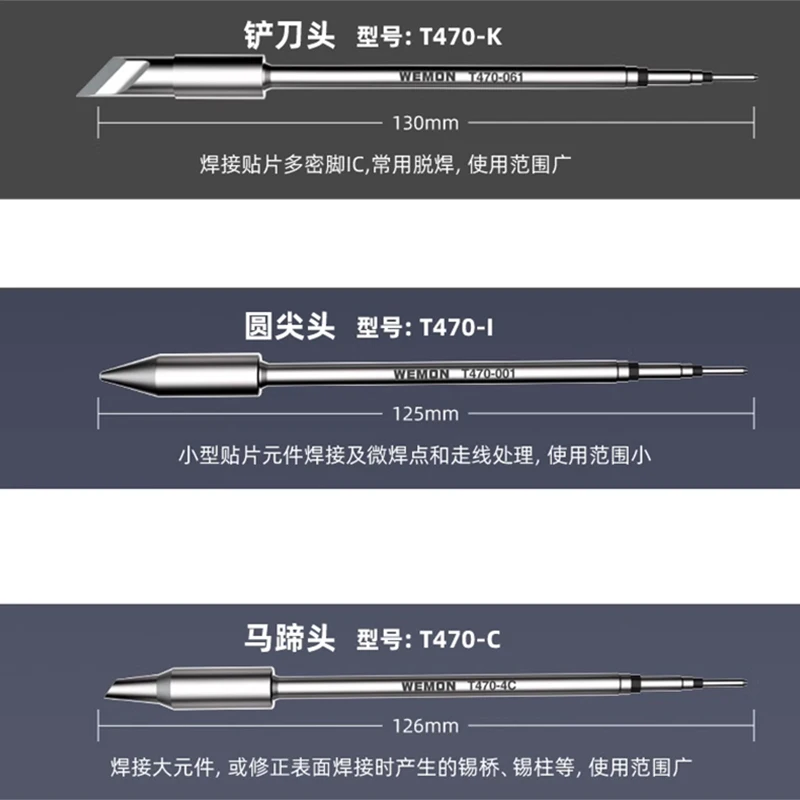 铲刀头 型号: T470-K

WEMON T470-061

130mm

焊接贴片多密脚IC,常用脱焊, 使用范围广

圆尖头 型号: T470-I

WEMON T470-001

125mm

小型贴片元件焊接及微焊点和走线处理, 使用范围小

马蹄头 型号: T470-C

WEMON T470-4C

126mm

焊接大元件, 或修正表面焊接时产生的锡桥、锡柱等, 使用范围广