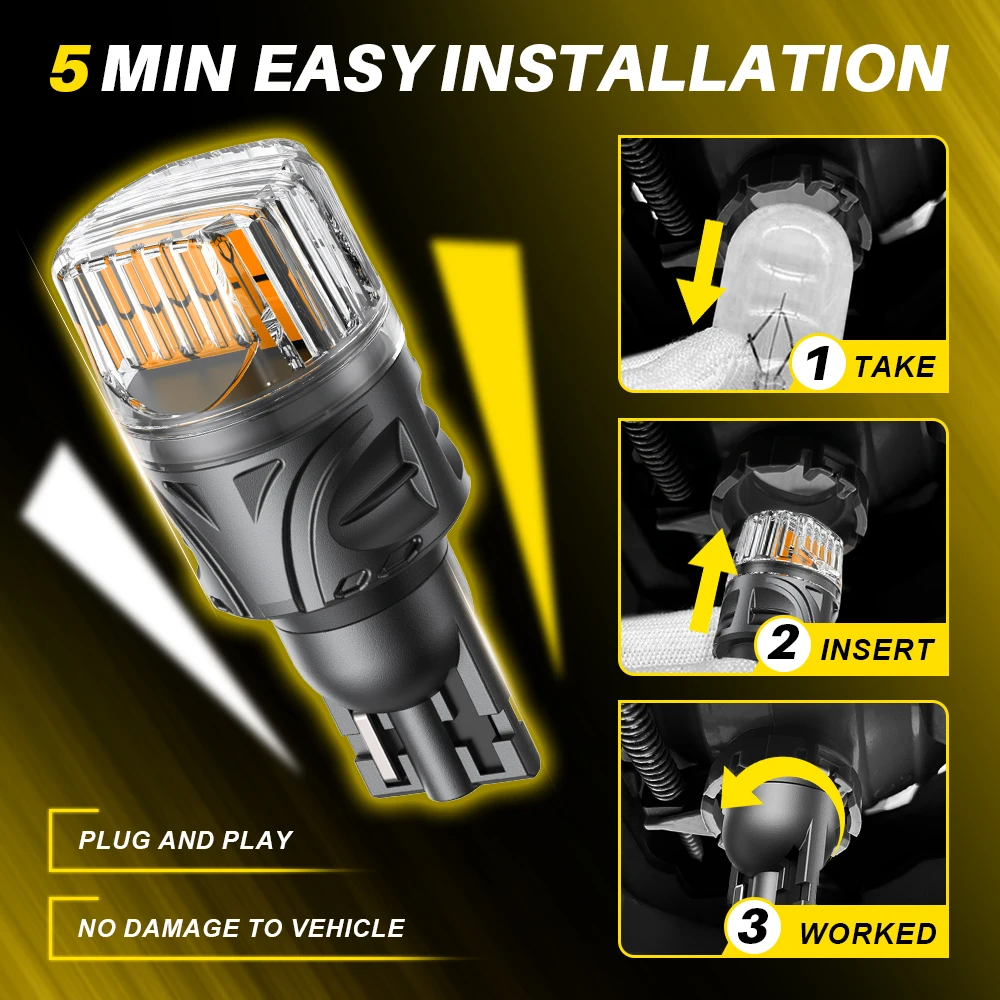 5 MIN EASY INSTALLATION

1 TAKE

2 INSERT

3 WORKED

PLUG AND PLAY

NO DAMAGE TO VEHICLE