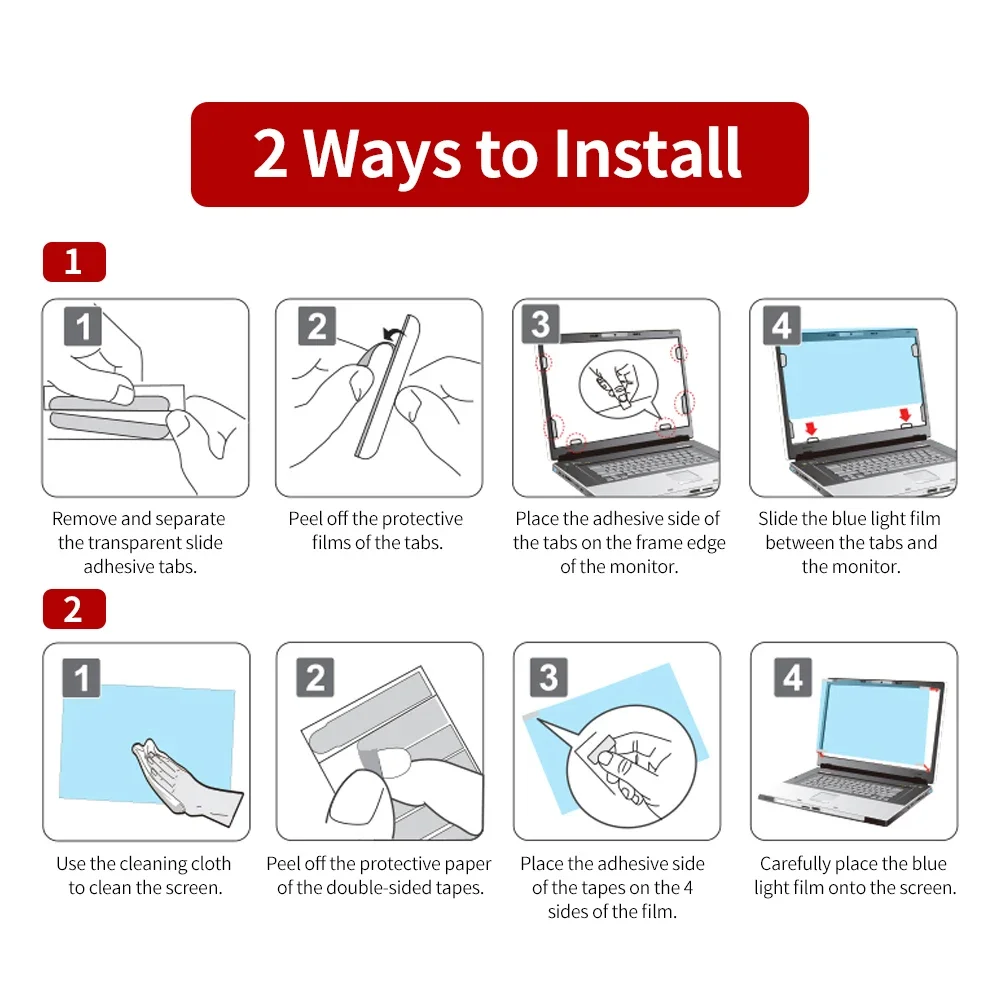 2 Ways to Install

1

1

Remove and separate the transparent slide adhesive tabs.

2

Peel off the protective films of the tabs.

3

Place the adhesive side of the tabs on the frame edge of the monitor.

4

Slide the blue light film between the tabs and the monitor.

2

1

Use the cleaning cloth to clean the screen.

2

Peel off the protective paper of the double-sided tapes.

3

Place the adhesive side of the tapes on the 4 sides of the film.

4

Carefully place the blue light film onto the screen.