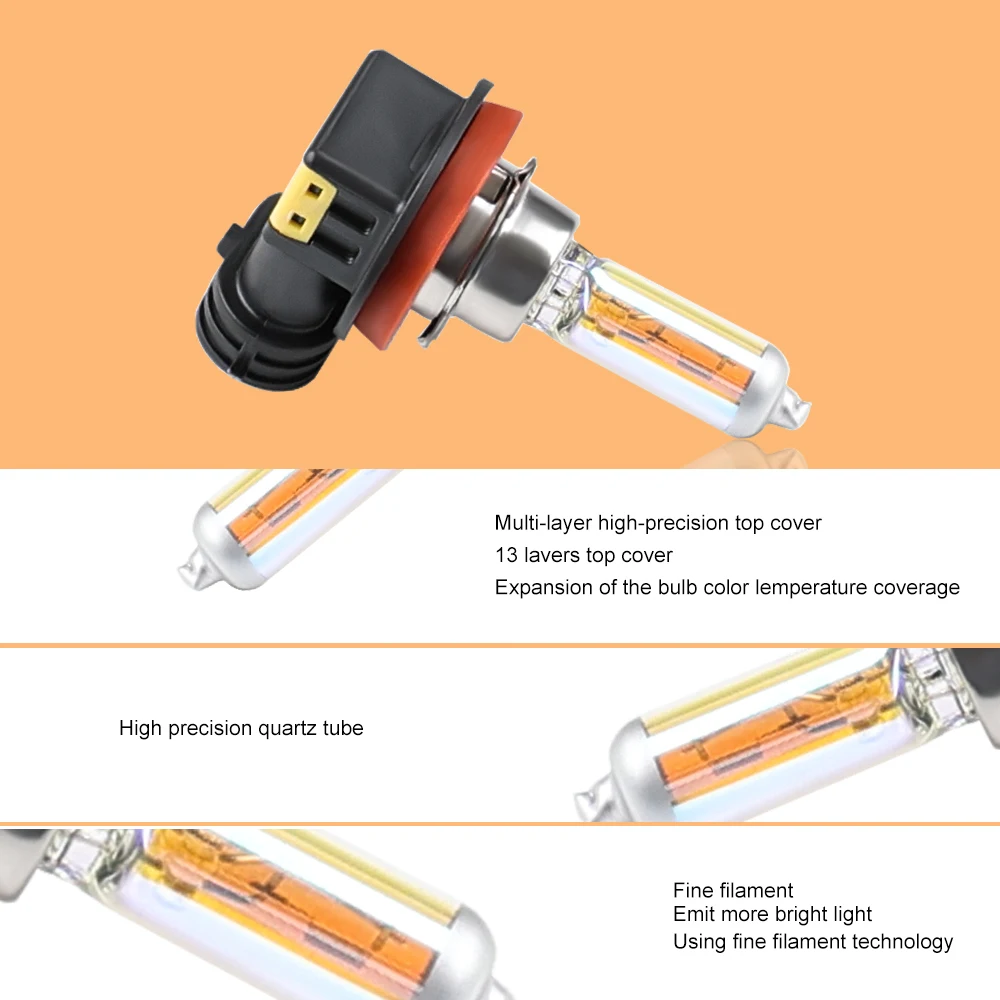 Multi-layer high-precision top cover
13 lavers top cover
Expansion of the bulb color lemperature coverage

High precision quartz tube

Fine filament
Emit more bright light
Using fine filament technology