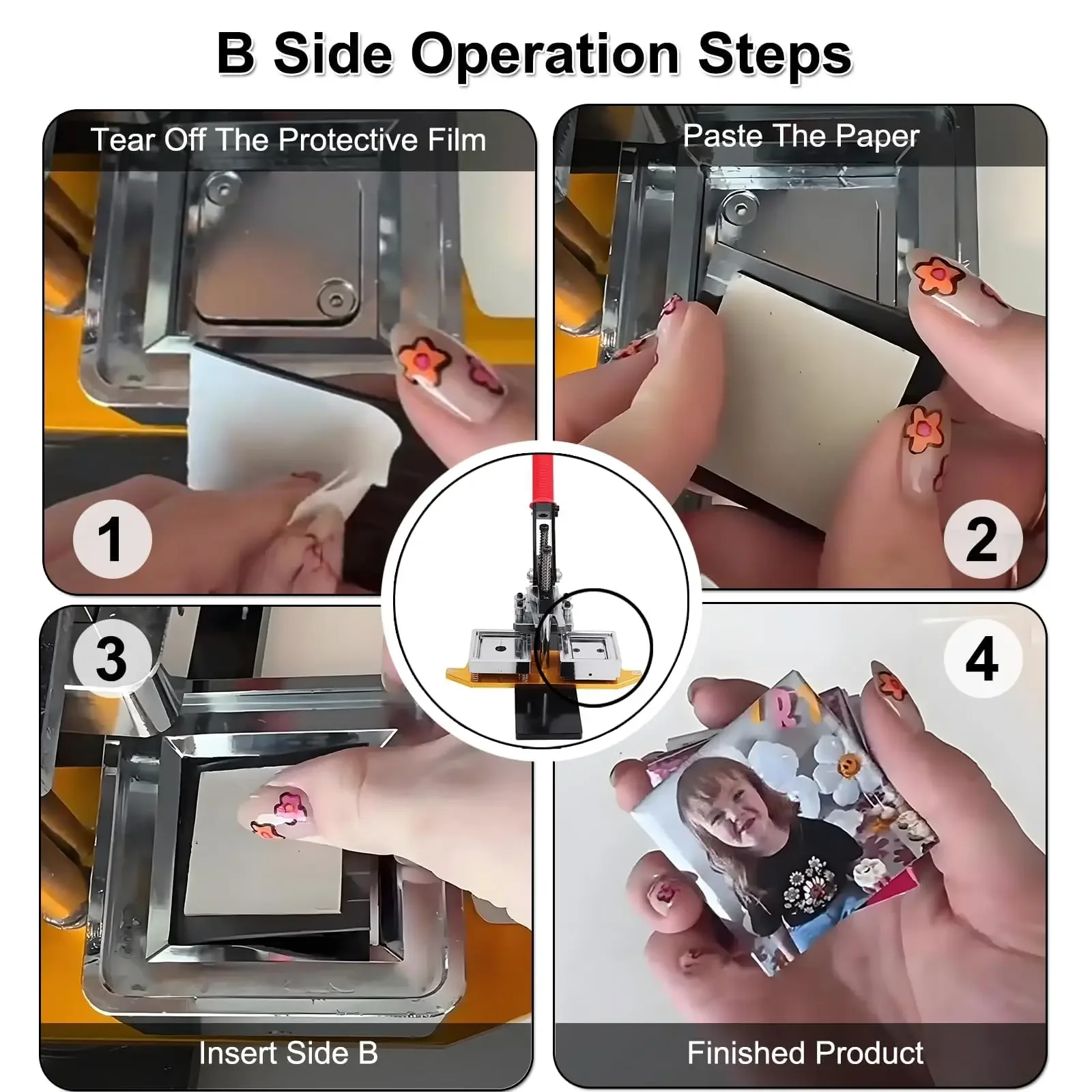 B Side Operation Steps

Tear Off The Protective Film

1

Paste The Paper

2

3

Insert Side B

4

Finished Product