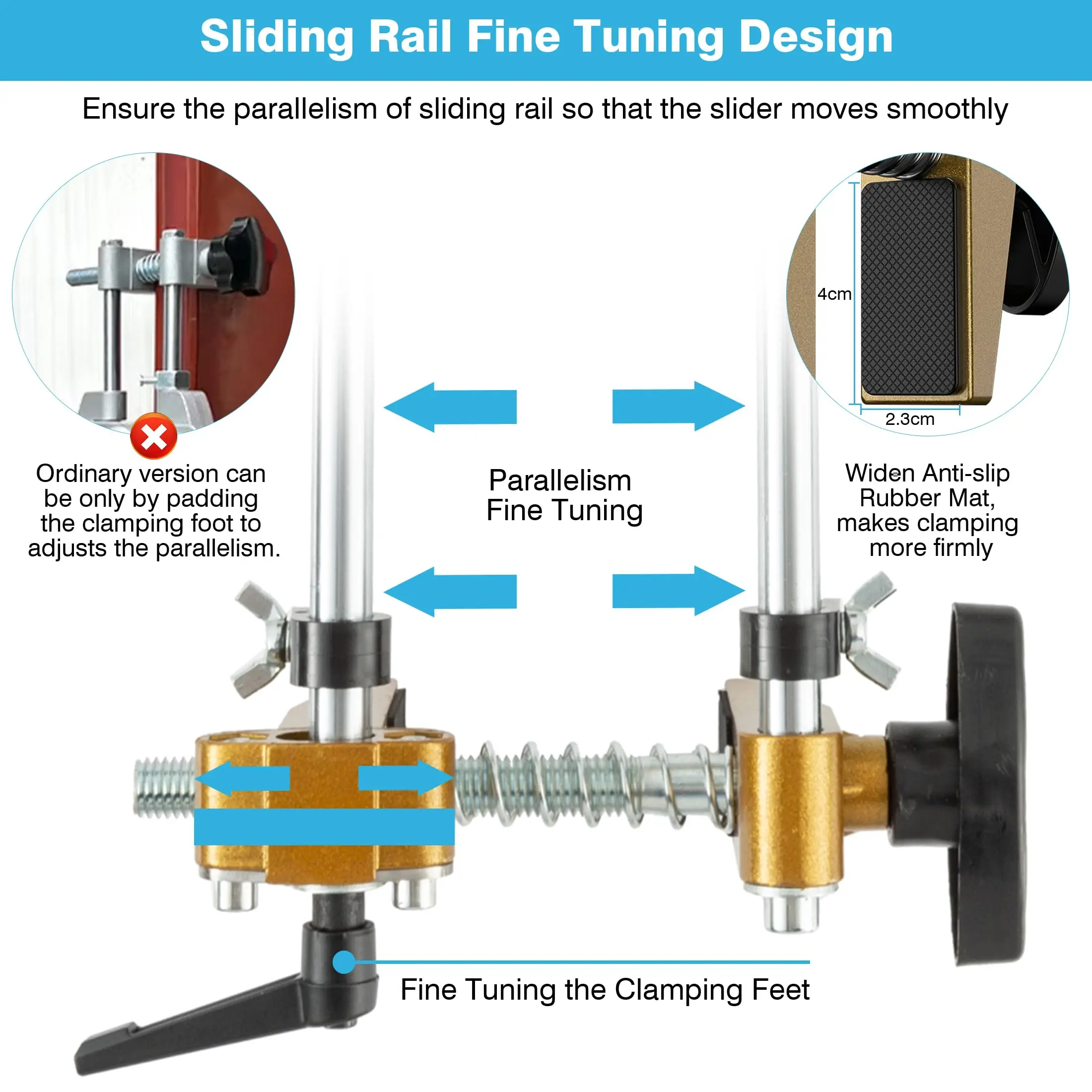 Sliding Rail Fine Tuning Design

Ensure the parallelism of sliding rail so that the slider moves smoothly

4cm

2.3cm

Ordinary version can be only by padding the clamping foot to adjusts the parallelism.

Parallelism Fine Tuning

Widen Anti-slip Rubber Mat, makes clamping more firmly

Fine Tuning the Clamping Feet