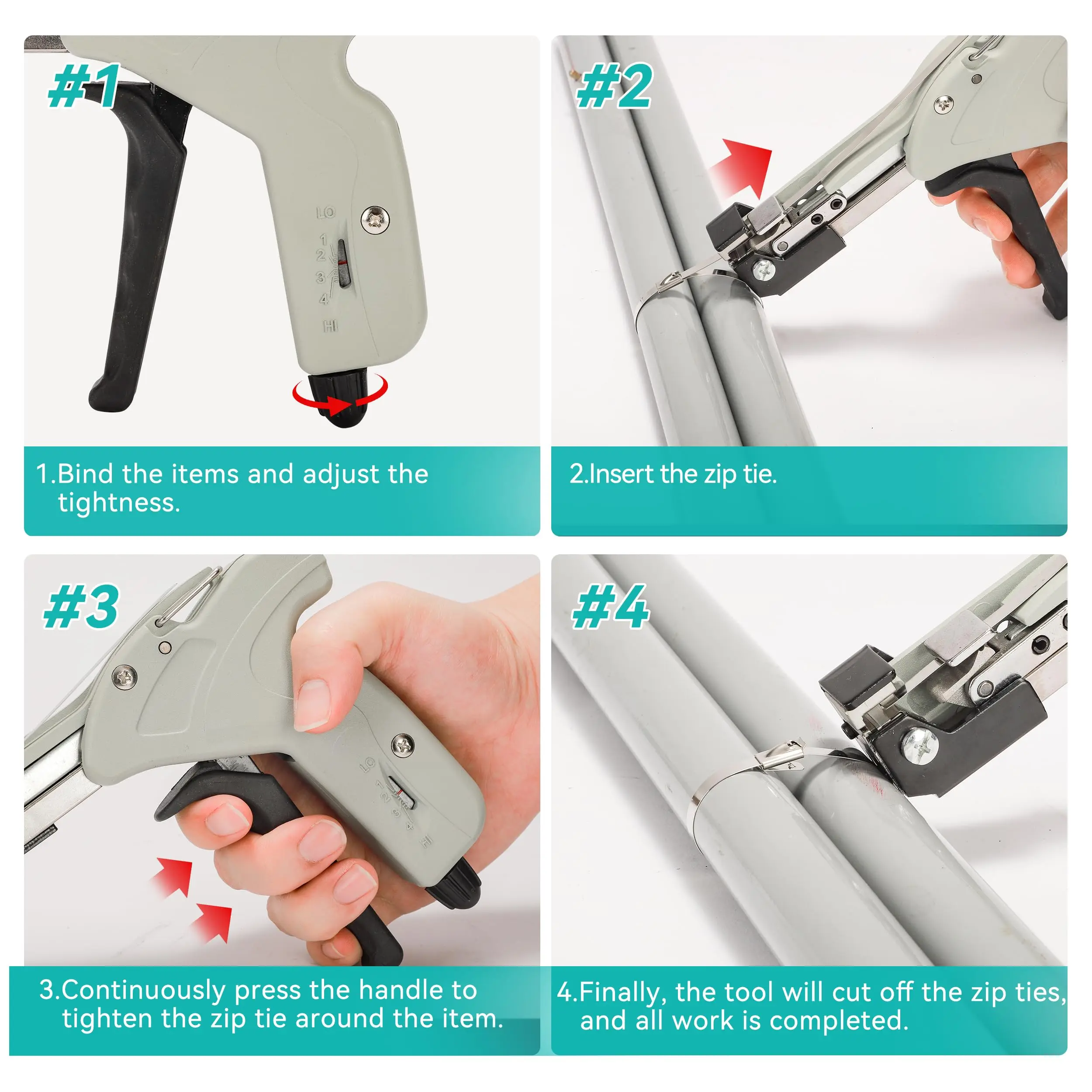 #1

LO
1
2
3
4
HI

1.Bind the items and adjust the tightness.

#2

2.Insert the zip tie.

#3

LO
1
2
3
4
HI

3.Continuously press the handle to tighten the zip tie around the item.

#4

4.Finally, the tool will cut off the zip ties, and all work is completed.