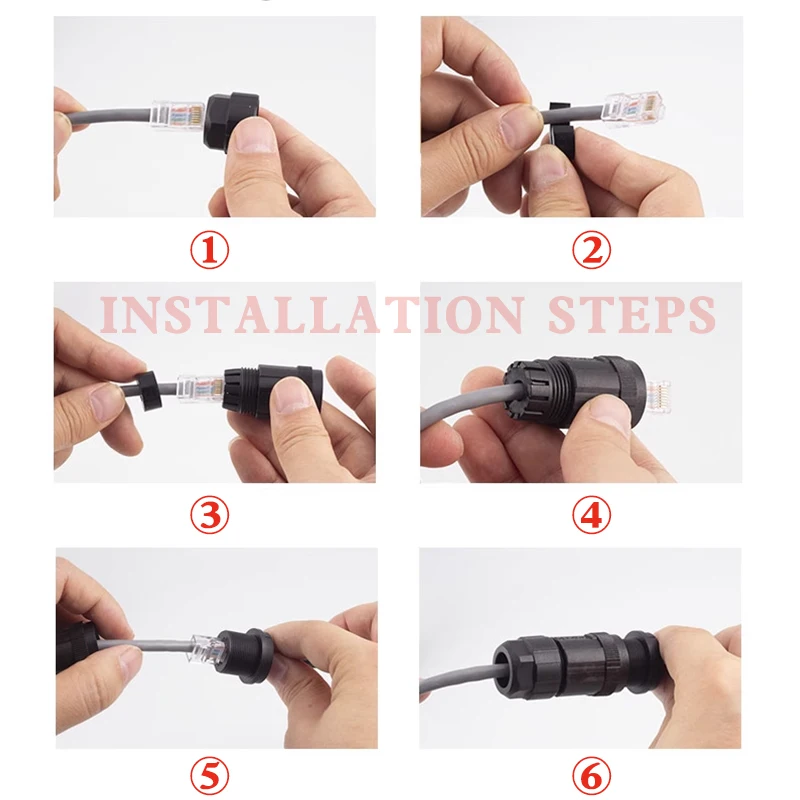 ①

②

INSTALLATION STEPS

③

④

⑤

⑥