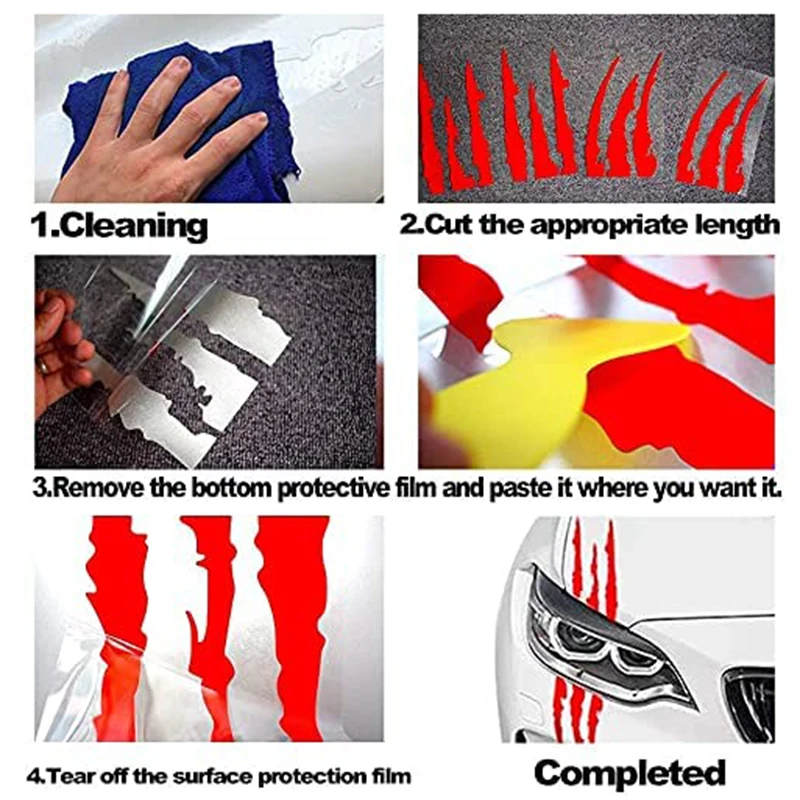 1.Cleaning

2.Cut the appropriate length

3.Remove the bottom protective film and paste it where you want it.

4.Tear off the surface protection film

Completed