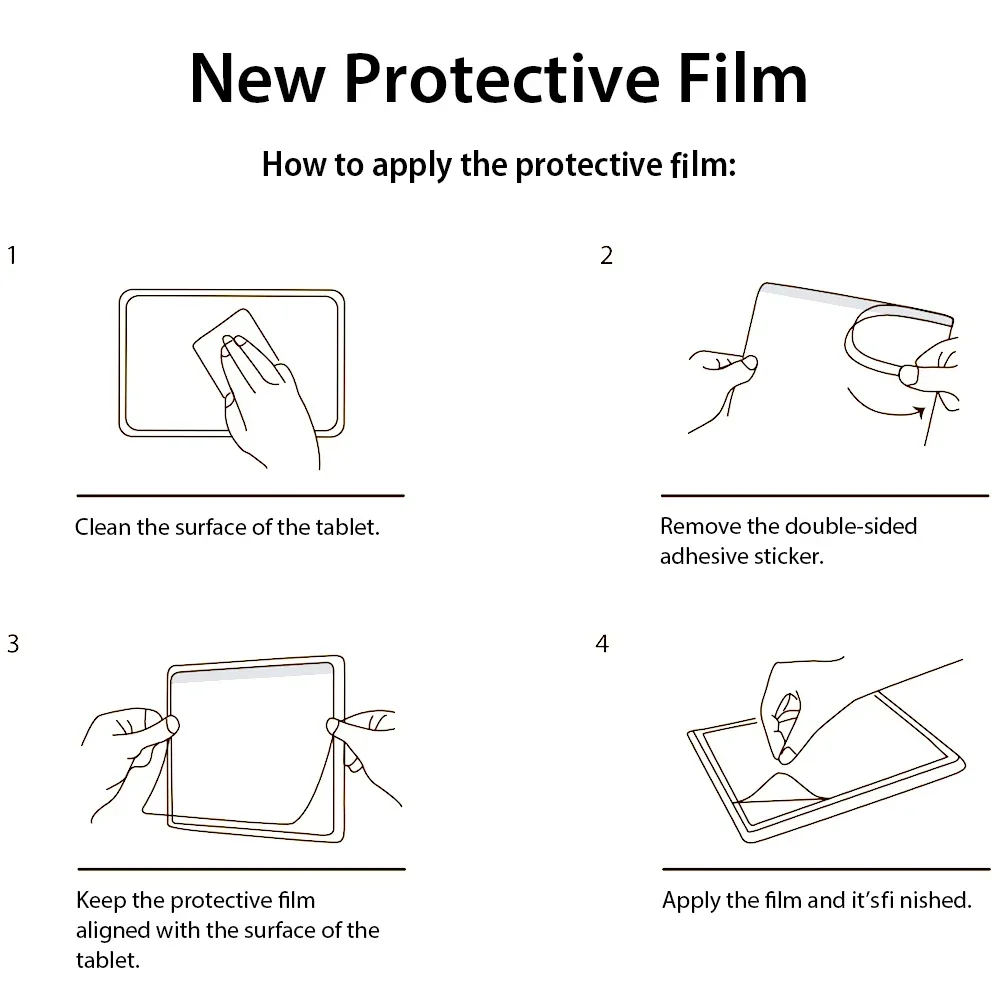 New Protective Film

How to apply the protective film:

1

Clean the surface of the tablet.

2

Remove the double-sided adhesive sticker.

3

Keep the protective film aligned with the surface of the tablet.

4

Apply the film and it'sfi nished.