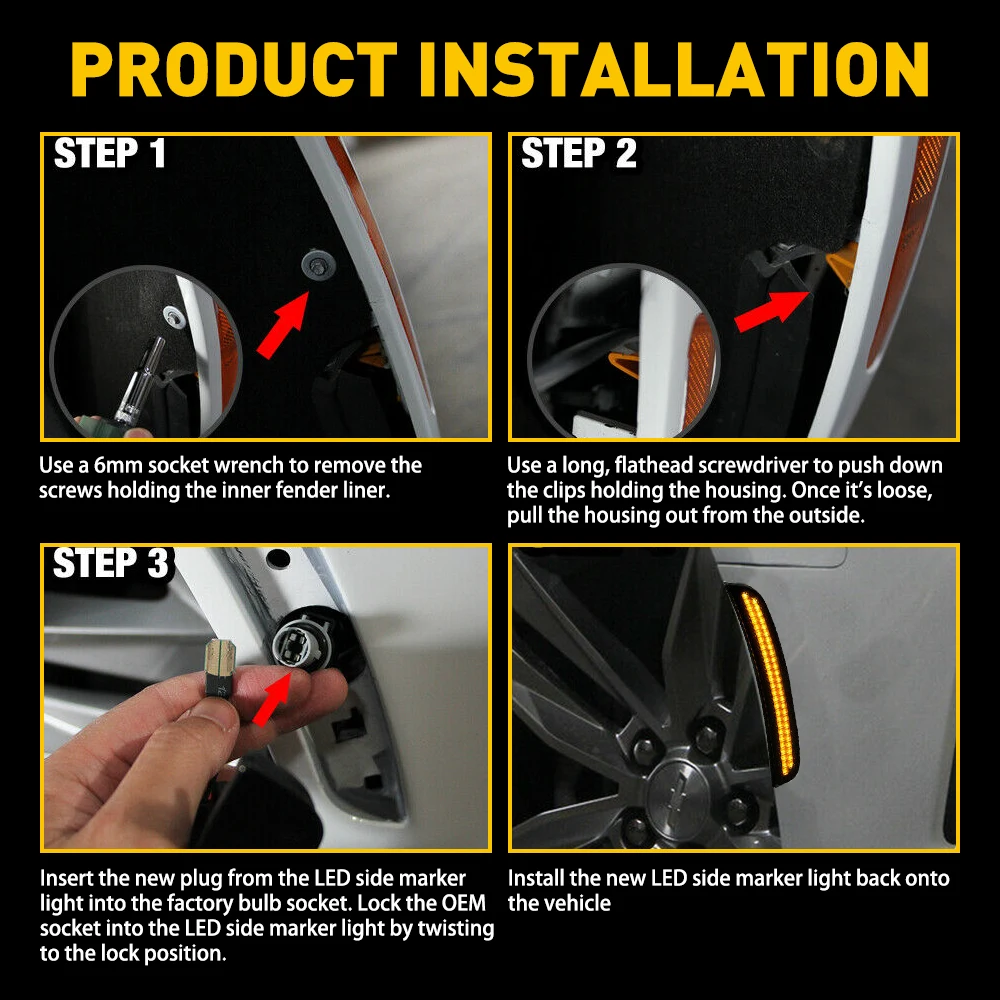 PRODUCT INSTALLATION

STEP 1

Use a 6mm socket wrench to remove the screws holding the inner fender liner.

STEP 2

Use a long, flathead screwdriver to push down the clips holding the housing. Once it's loose, pull the housing out from the outside.

STEP 3

Insert the new plug from the LED side marker light into the factory bulb socket. Lock the OEM socket into the LED side marker light by twisting to the lock position.

Install the new LED side marker light back onto the vehicle