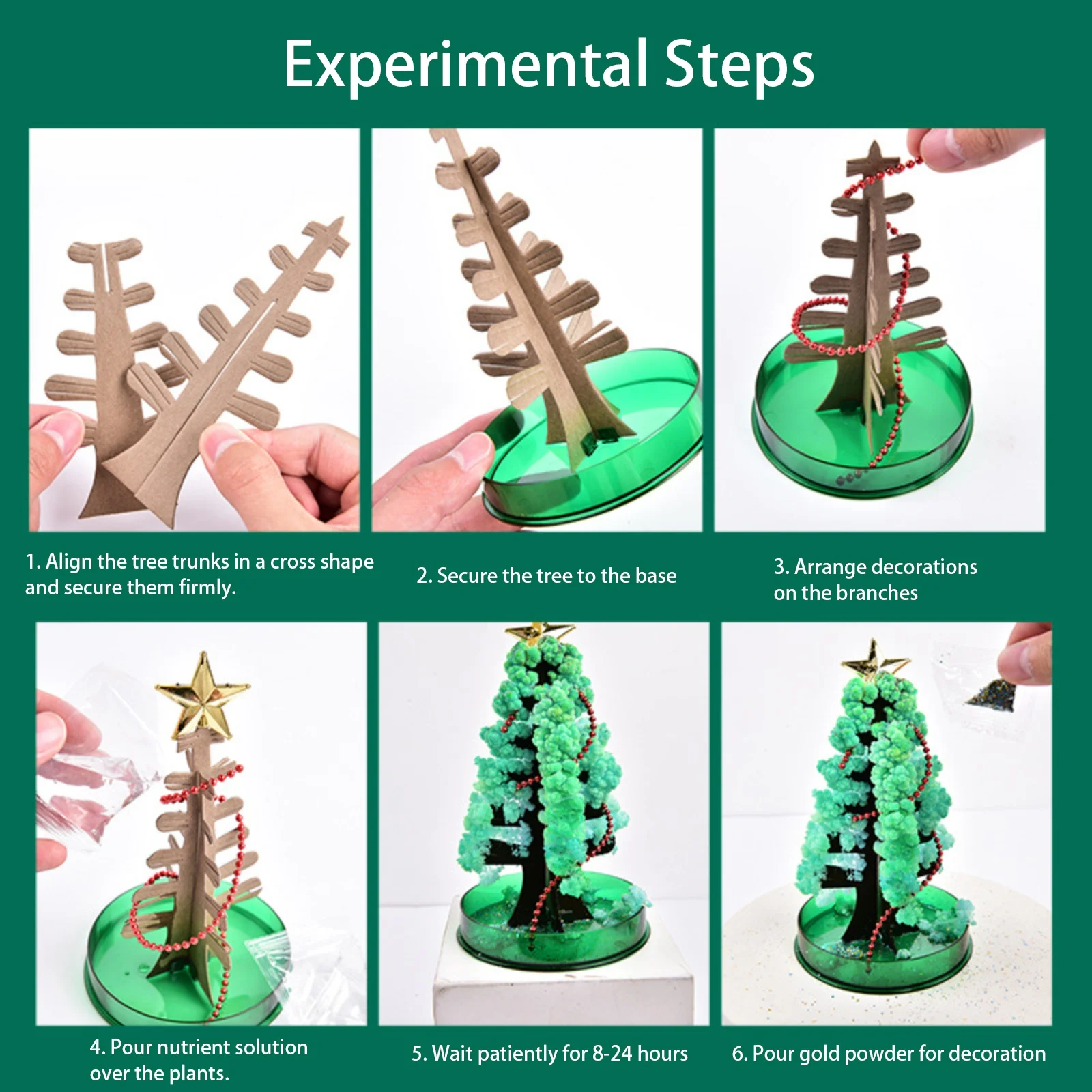 Experimental Steps

1. Align the tree trunks in a cross shape and secure them firmly.

2. Secure the tree to the base

3. Arrange decorations on the branches

4. Pour nutrient solution over the plants.

5. Wait patiently for 8-24 hours

6. Pour gold powder for decoration