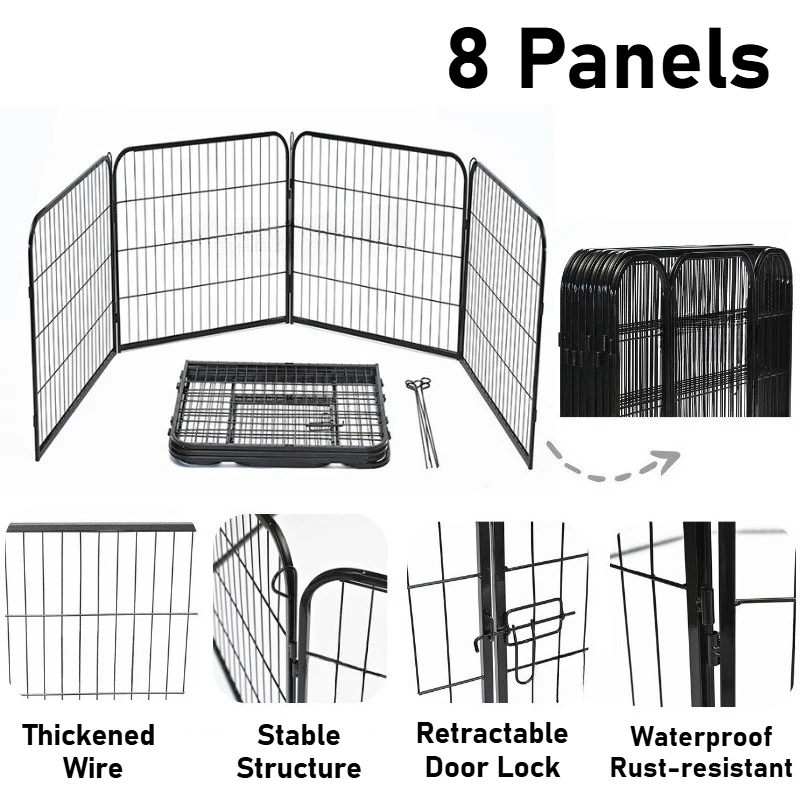 8 Panels

Thickened Wire

Stable Structure

Retractable Door Lock

Waterproof Rust-resistant