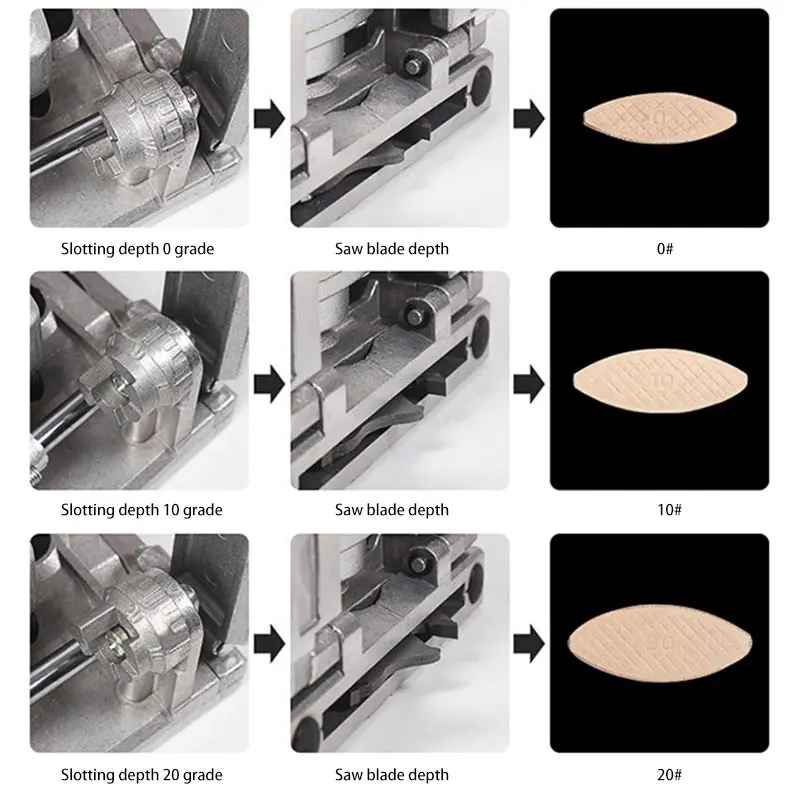 0

Slotting depth 0 grade

Saw blade depth

0#

10

Slotting depth 10 grade

Saw blade depth

10#

20

Slotting depth 20 grade

Saw blade depth

20#