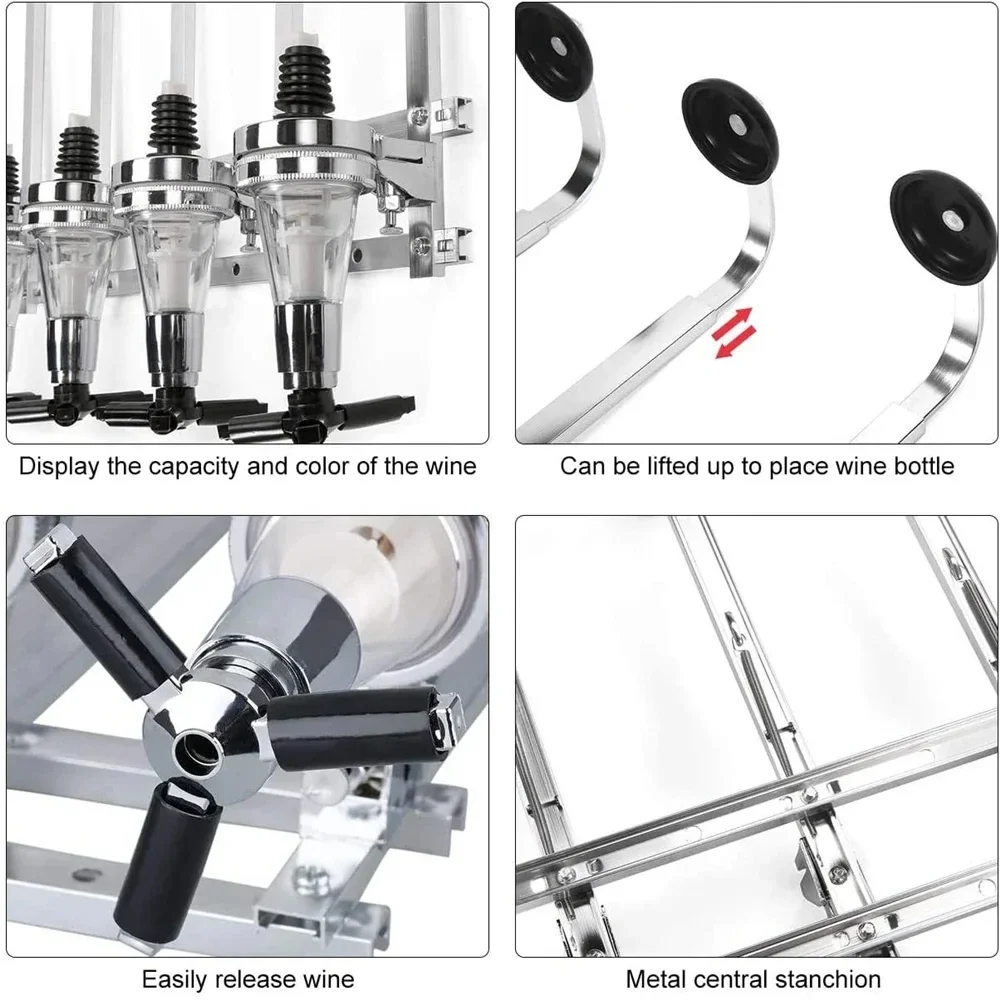 Display the capacity and color of the wine

Can be lifted up to place wine bottle

Easily release wine

Metal central stanchion