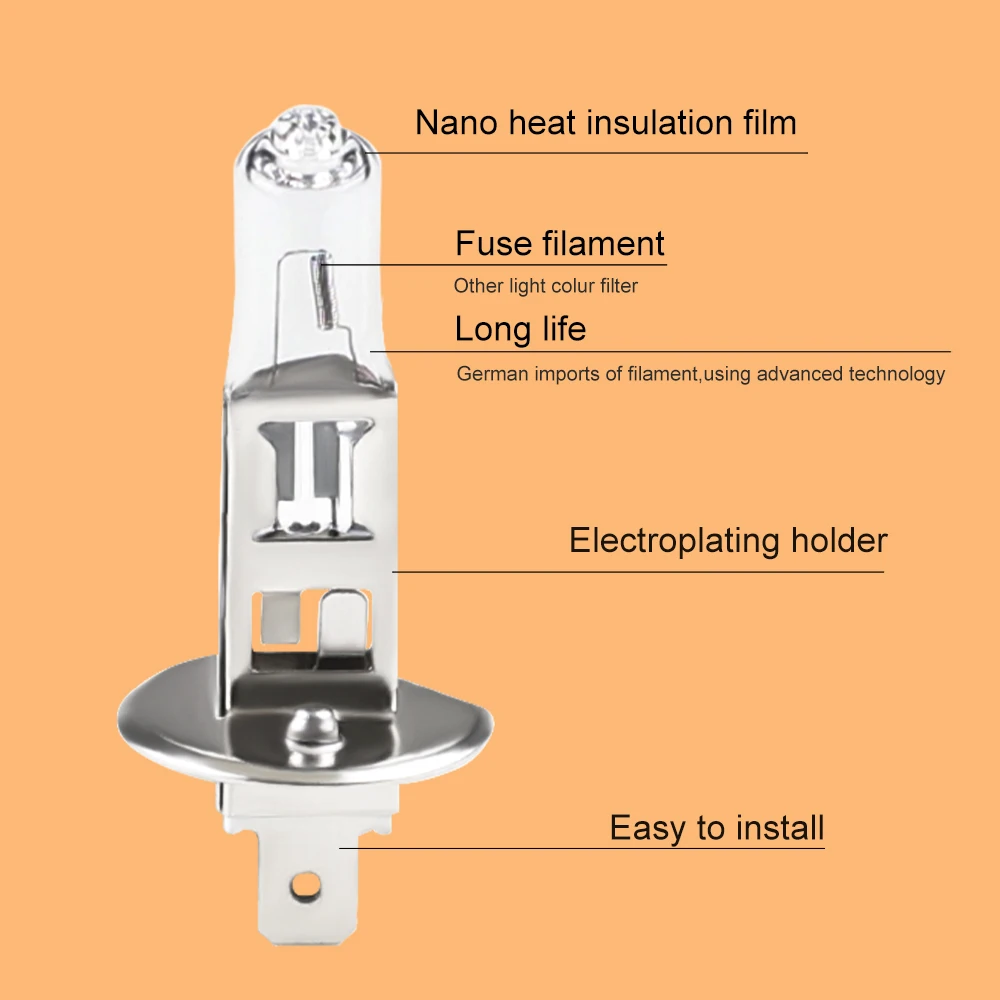 Nano heat insulation film

Fuse filament

Other light colur filter

Long life

German imports of filament,using advanced technology

Electroplating holder

Easy to install