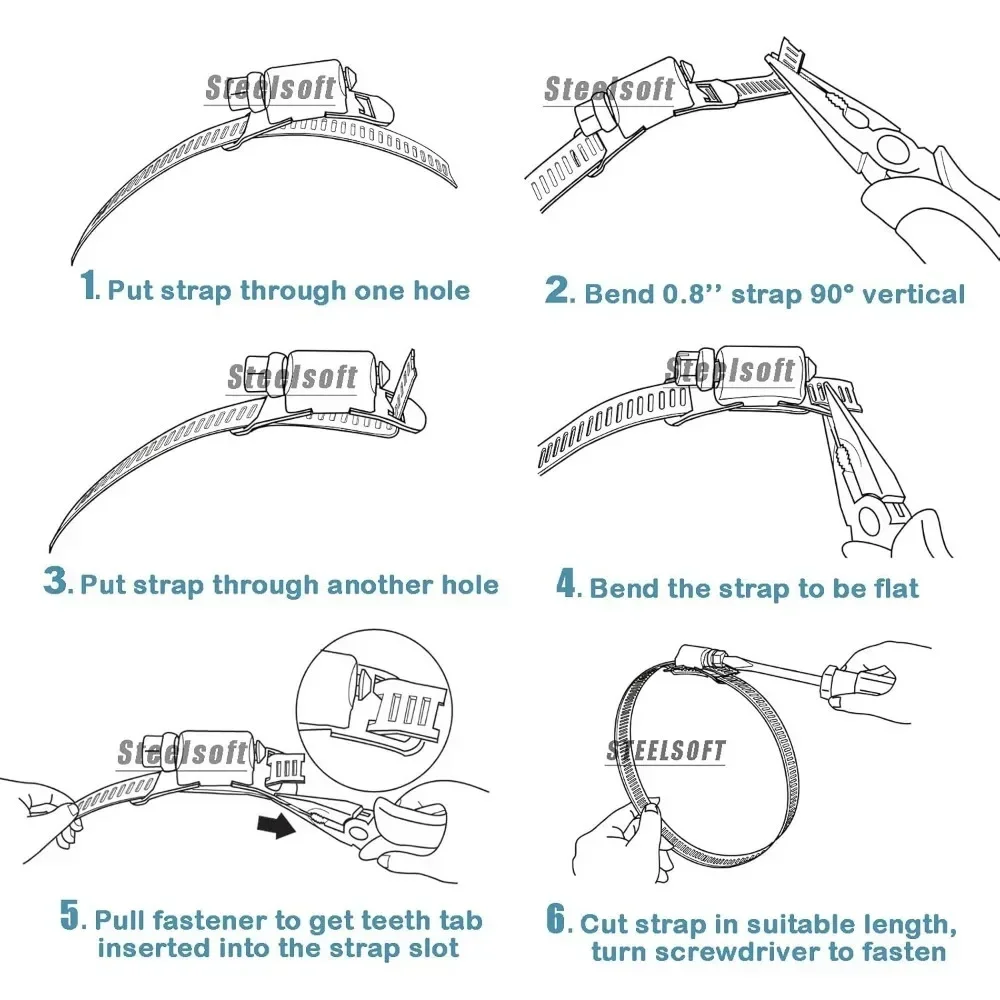 Steelsoft

1. Put strap through one hole

Steelsoft

2. Bend 0.8'' strap 90° vertical

Steelsoft

3. Put strap through another hole

Steelsoft

4. Bend the strap to be flat

Steelsoft

5. Pull fastener to get teeth tab inserted into the strap slot

STEELSOFT

6. Cut strap in suitable length, turn screwdriver to fasten