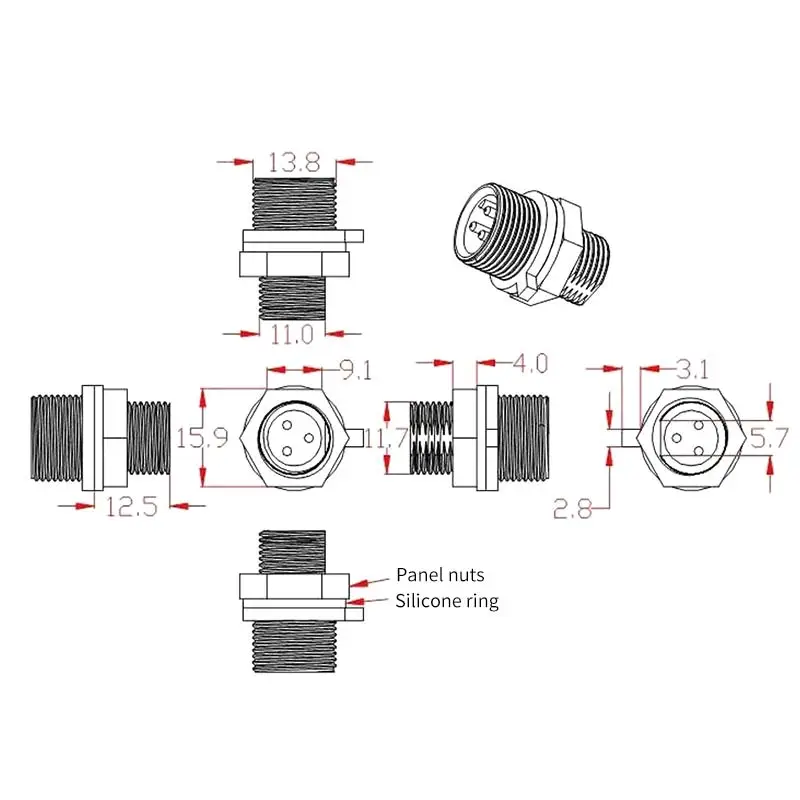 13.8

11.0

9.1

4.0

3.1

15.9

11.7

5.7

12.5

2.8

Panel nuts
Silicone ring