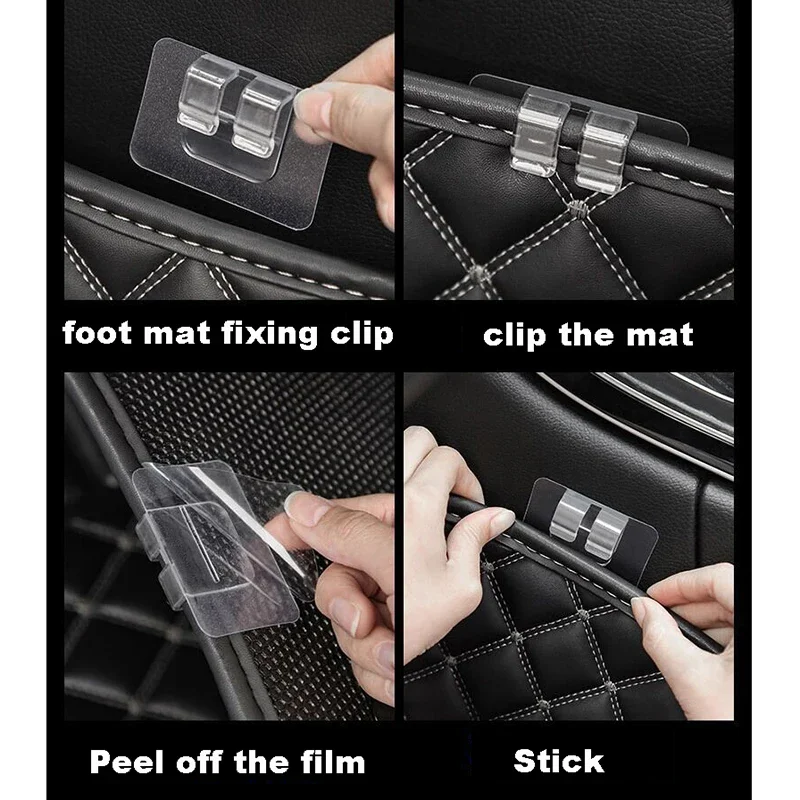 foot mat fixing clip

clip the mat

Peel off the film

Stick