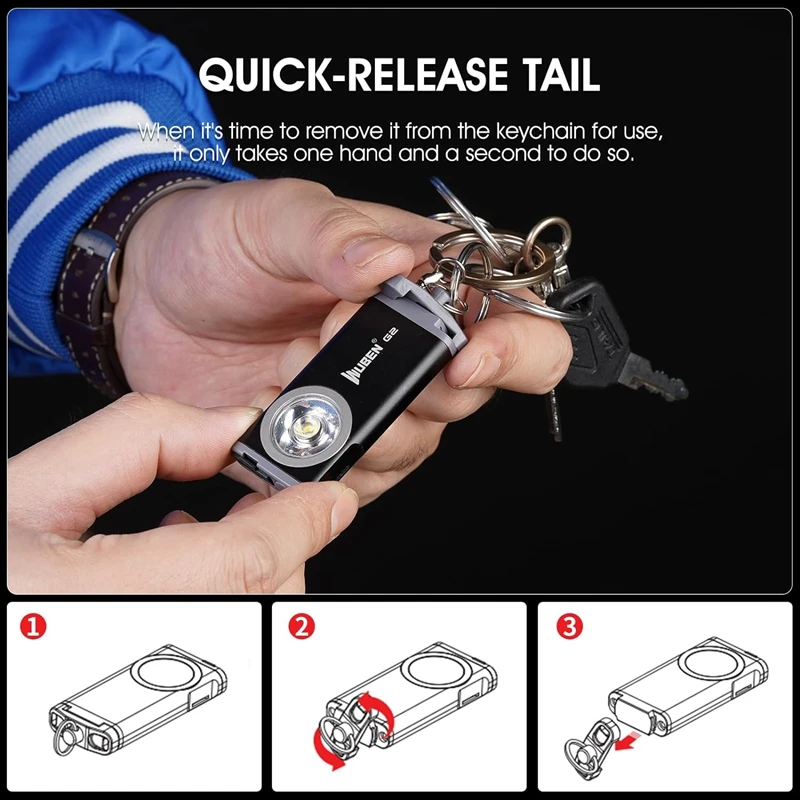 QUICK-RELEASE TAIL

When it's time to remove it from the keychain for use, it only takes one hand and a second to do so.

WUBEN® G2

1

2

3