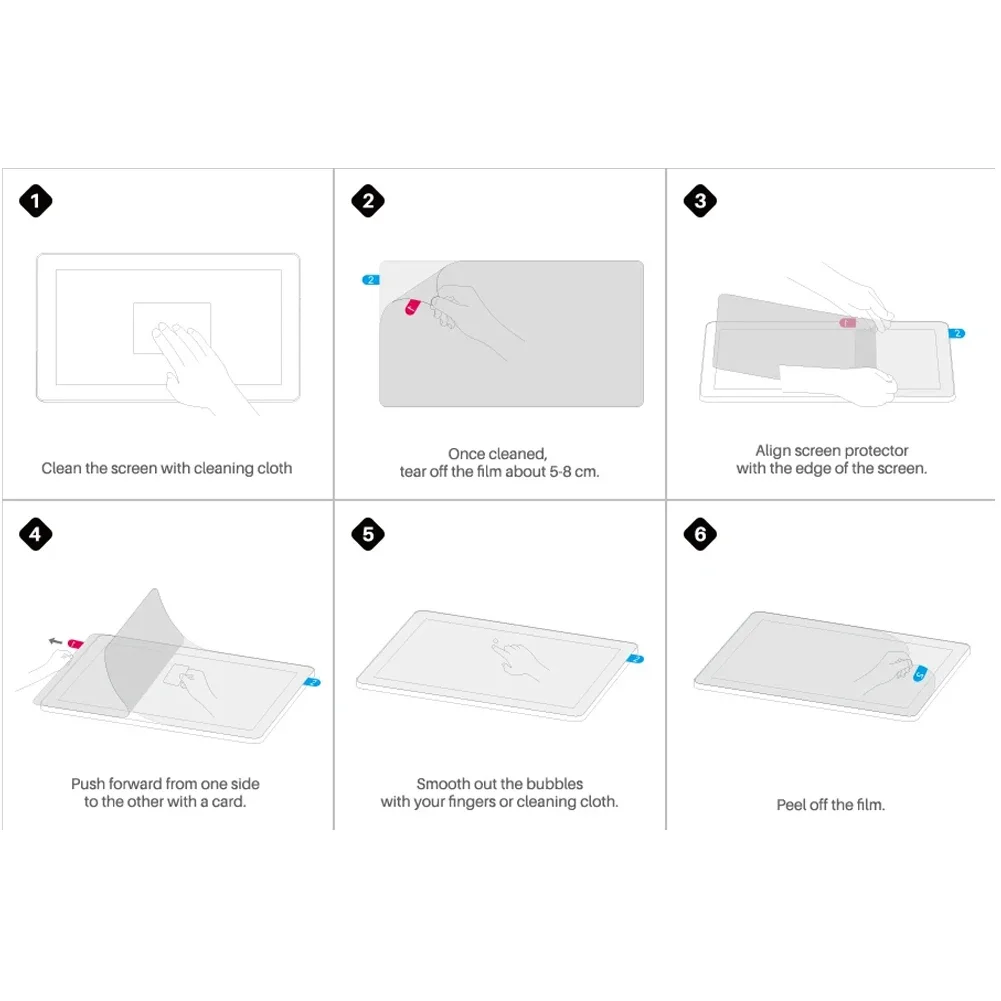 1

Clean the screen with cleaning cloth

2

2

1

Once cleaned,
tear off the film about 5-8 cm.

3

1

2

Align screen protector
with the edge of the screen.

4

1

2

Push forward from one side
to the other with a card.

5

2

Smooth out the bubbles
with your fingers or cleaning cloth.

6

2

Peel off the film.