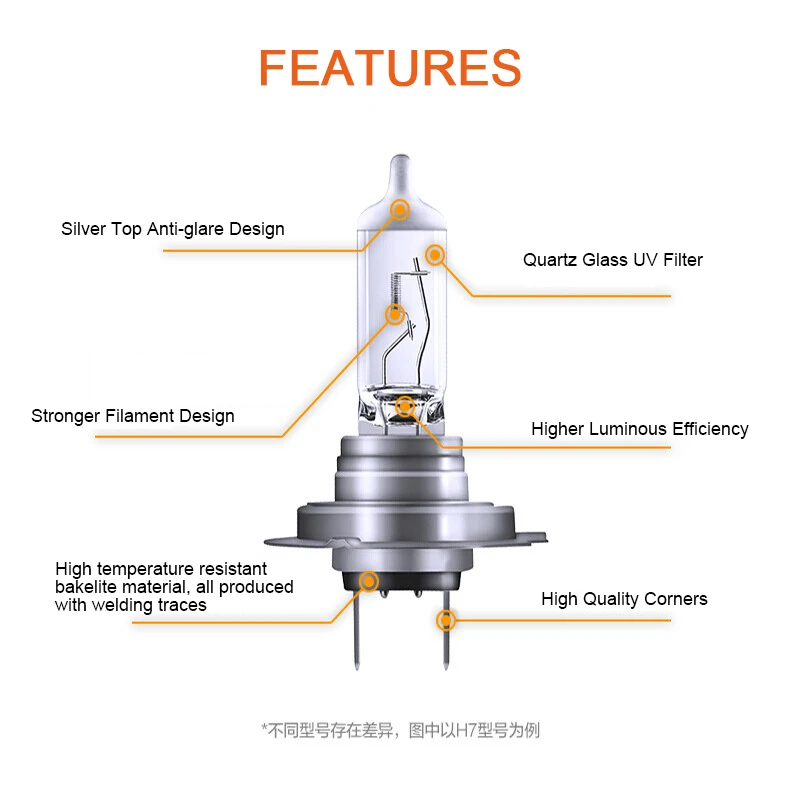 FEATURES

Silver Top Anti-glare Design

Quartz Glass UV Filter

Stronger Filament Design

Higher Luminous Efficiency

High temperature resistant bakelite material, all produced with welding traces

High Quality Corners

*不同型号存在差异，图中以H7型号为例