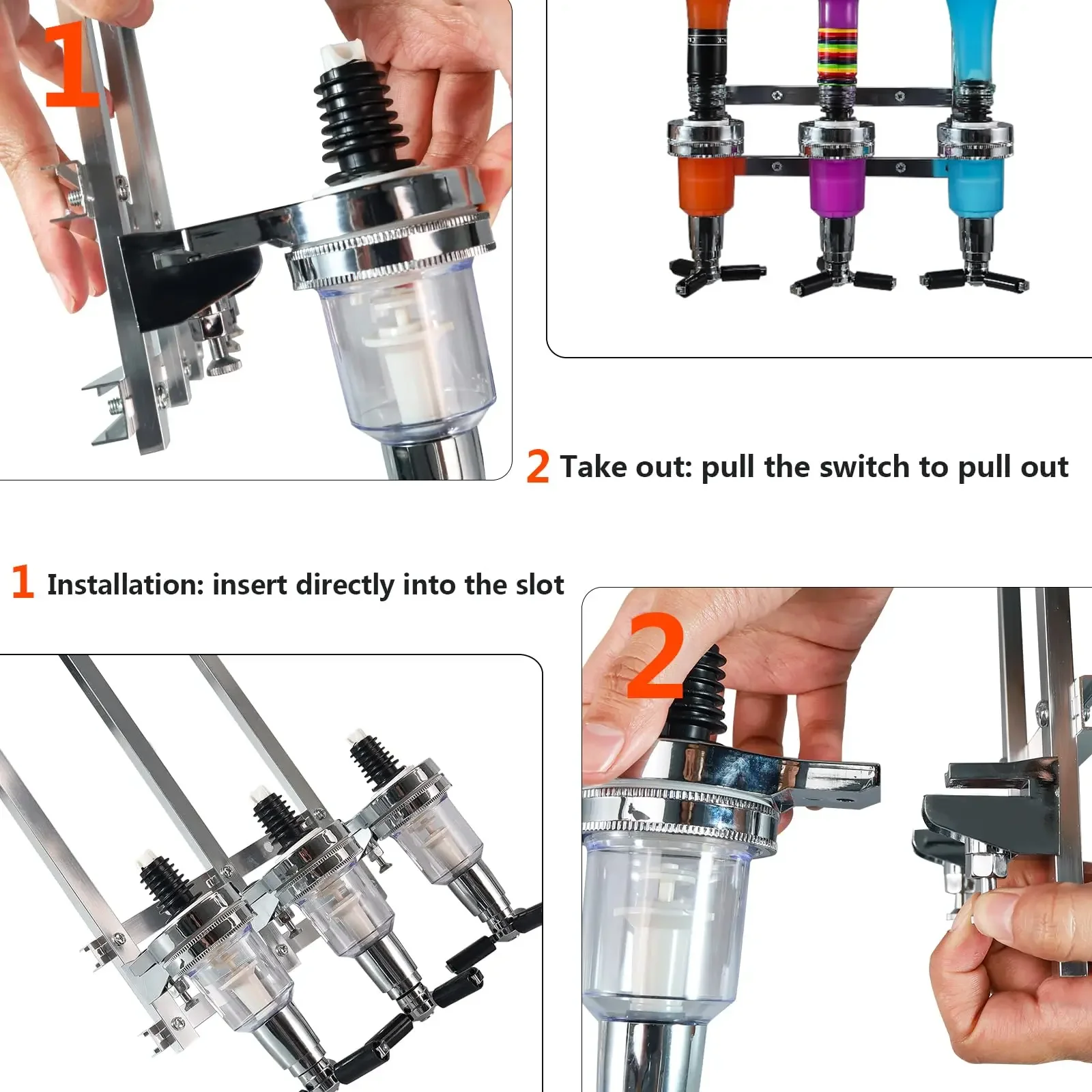 1

2 Take out: pull the switch to pull out

1 Installation: insert directly into the slot

2