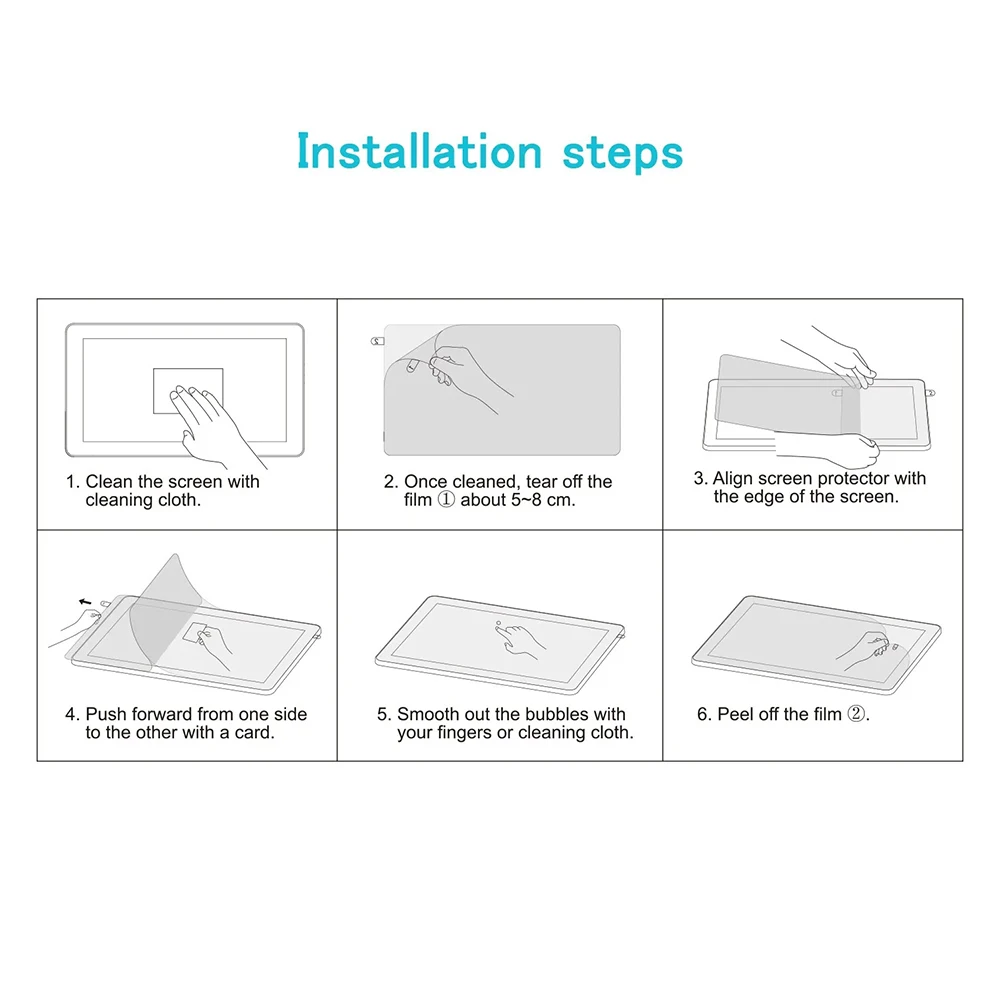 Installation steps

1. Clean the screen with cleaning cloth.

2. Once cleaned, tear off the film ① about 5~8 cm.

3. Align screen protector with the edge of the screen.

4. Push forward from one side to the other with a card.

5. Smooth out the bubbles with your fingers or cleaning cloth.

6. Peel off the film ②.