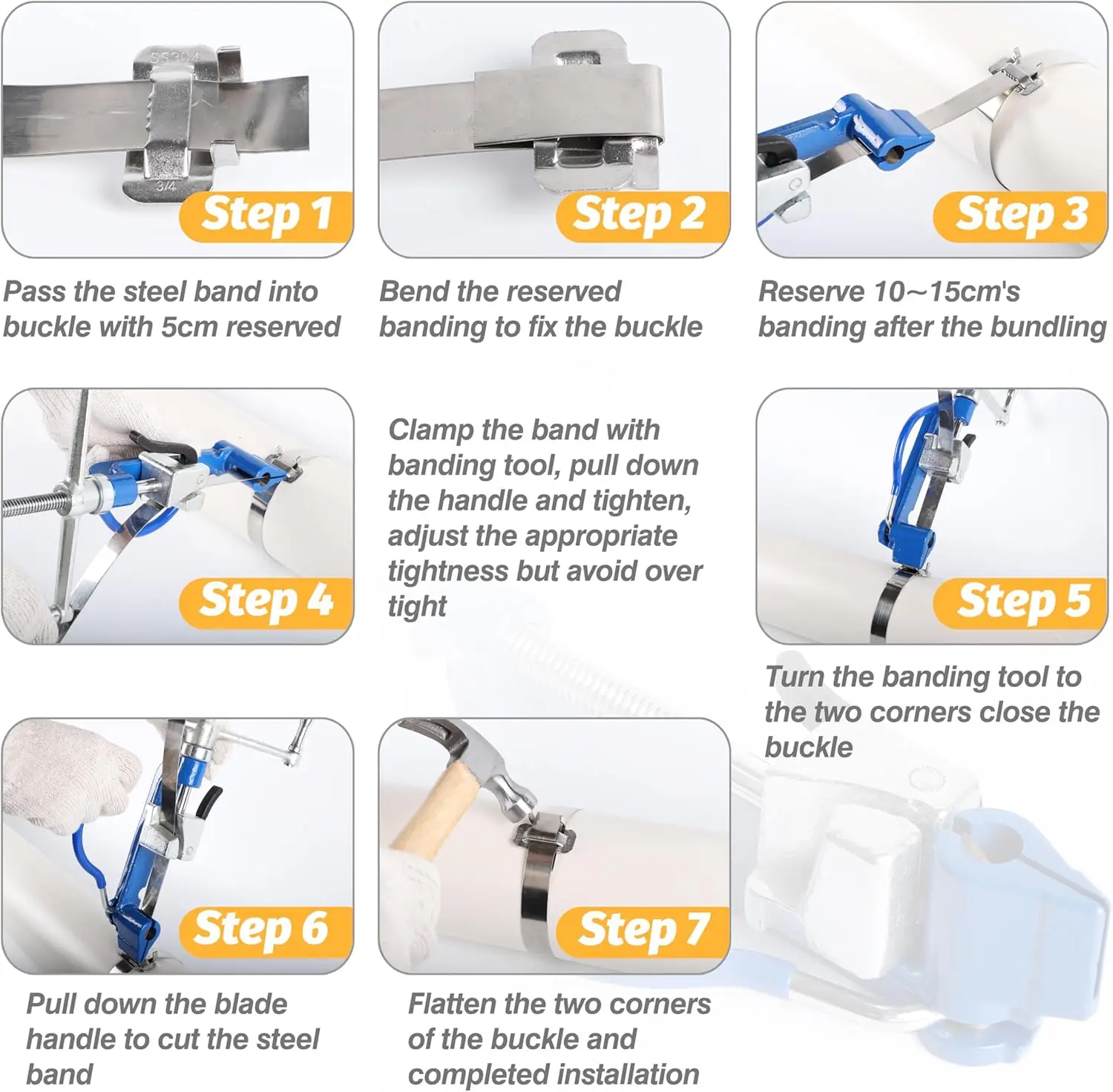 SS304

3/4

Step 1

Pass the steel band into buckle with 5cm reserved

Step 2

Bend the reserved banding to fix the buckle

Step 3

Reserve 10～15cm's banding after the bundling

Step 4

Clamp the band with banding tool, pull down the handle and tighten, adjust the appropriate tightness but avoid over tight

Step 5

Turn the banding tool to the two corners close the buckle

Step 6

Pull down the blade handle to cut the steel band

Step 7

Flatten the two corners of the buckle and completed installation