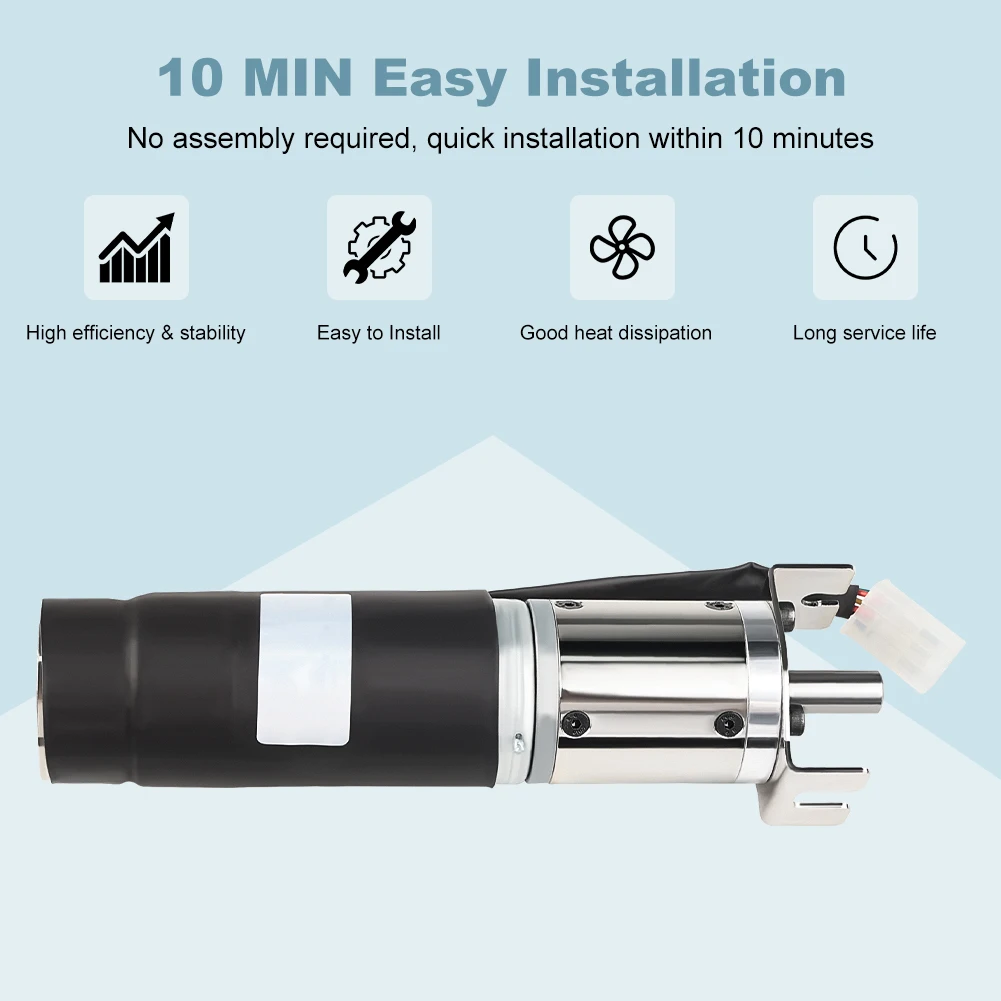 10 MIN Easy Installation

No assembly required, quick installation within 10 minutes

High efficiency & stability

Easy to Install

Good heat dissipation

Long service life