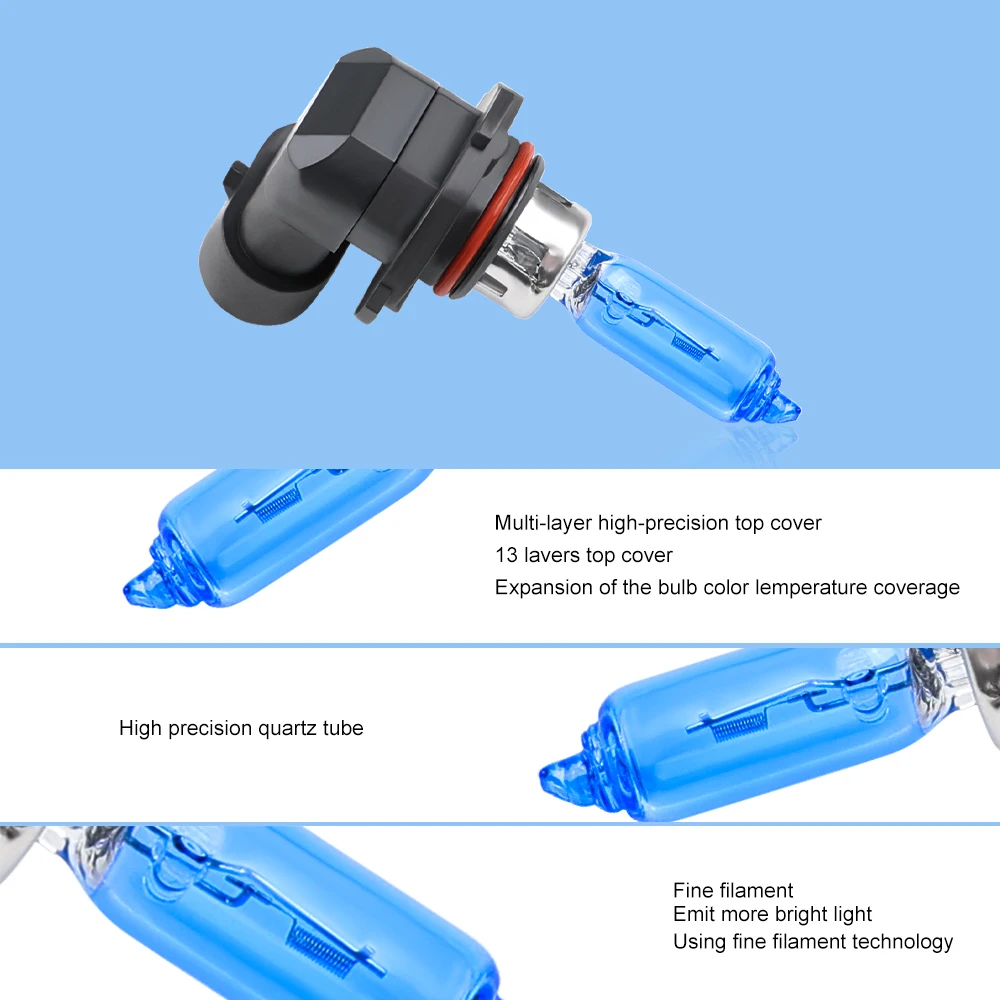 Multi-layer high-precision top cover
13 lavers top cover
Expansion of the bulb color lemperature coverage

High precision quartz tube

Fine filament
Emit more bright light
Using fine filament technology