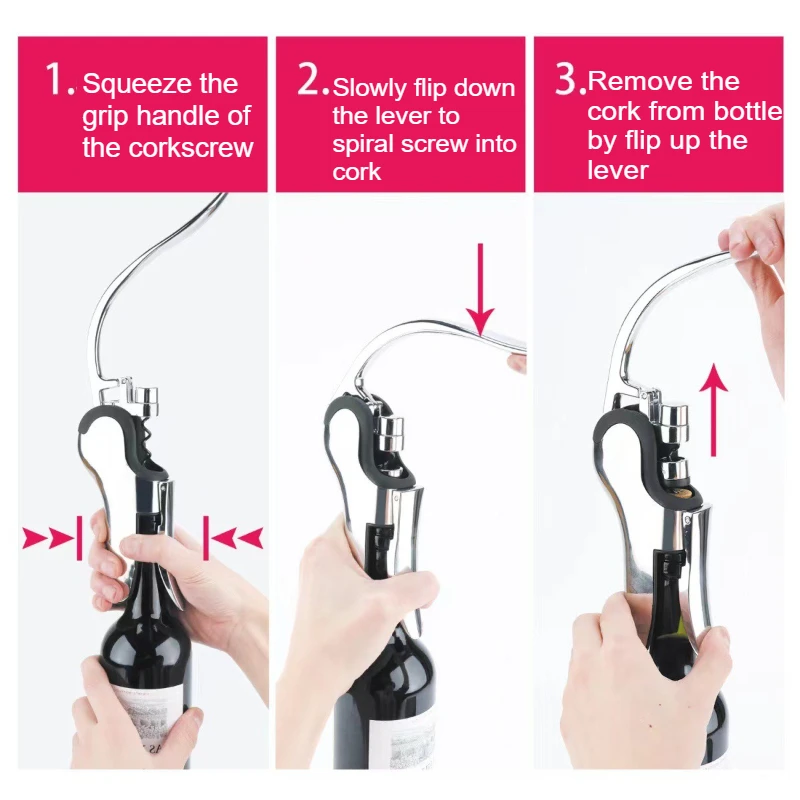 1. Squeeze the grip handle of the corkscrew

2. Slowly flip down the lever to spiral screw into cork

3. Remove the cork from bottle by flip up the lever