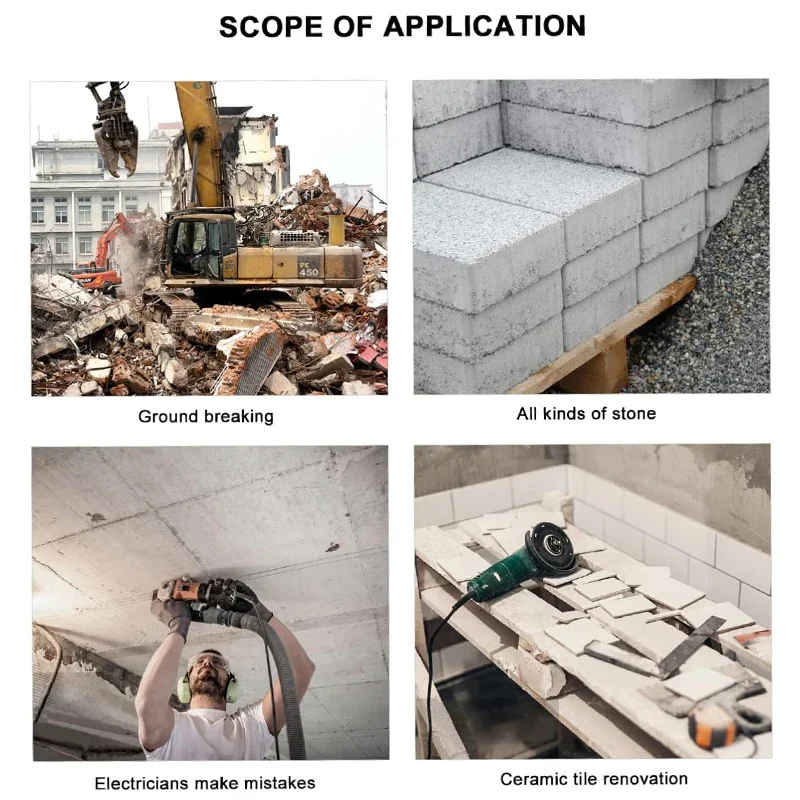 SCOPE OF APPLICATION

PC 450

Ground breaking

All kinds of stone

Electricians make mistakes

Ceramic tile renovation