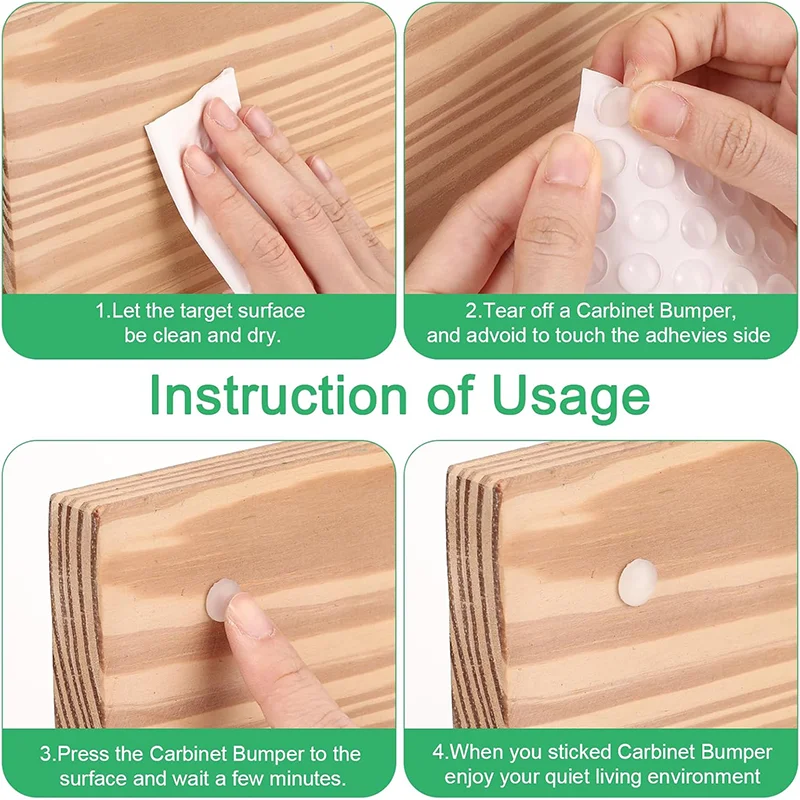 1.Let the target surface be clean and dry.

2.Tear off a Carbinet Bumper, and advoid to touch the adhevies side

Instruction of Usage

3.Press the Carbinet Bumper to the surface and wait a few minutes.

4.When you sticked Carbinet Bumper enjoy your quiet living environment